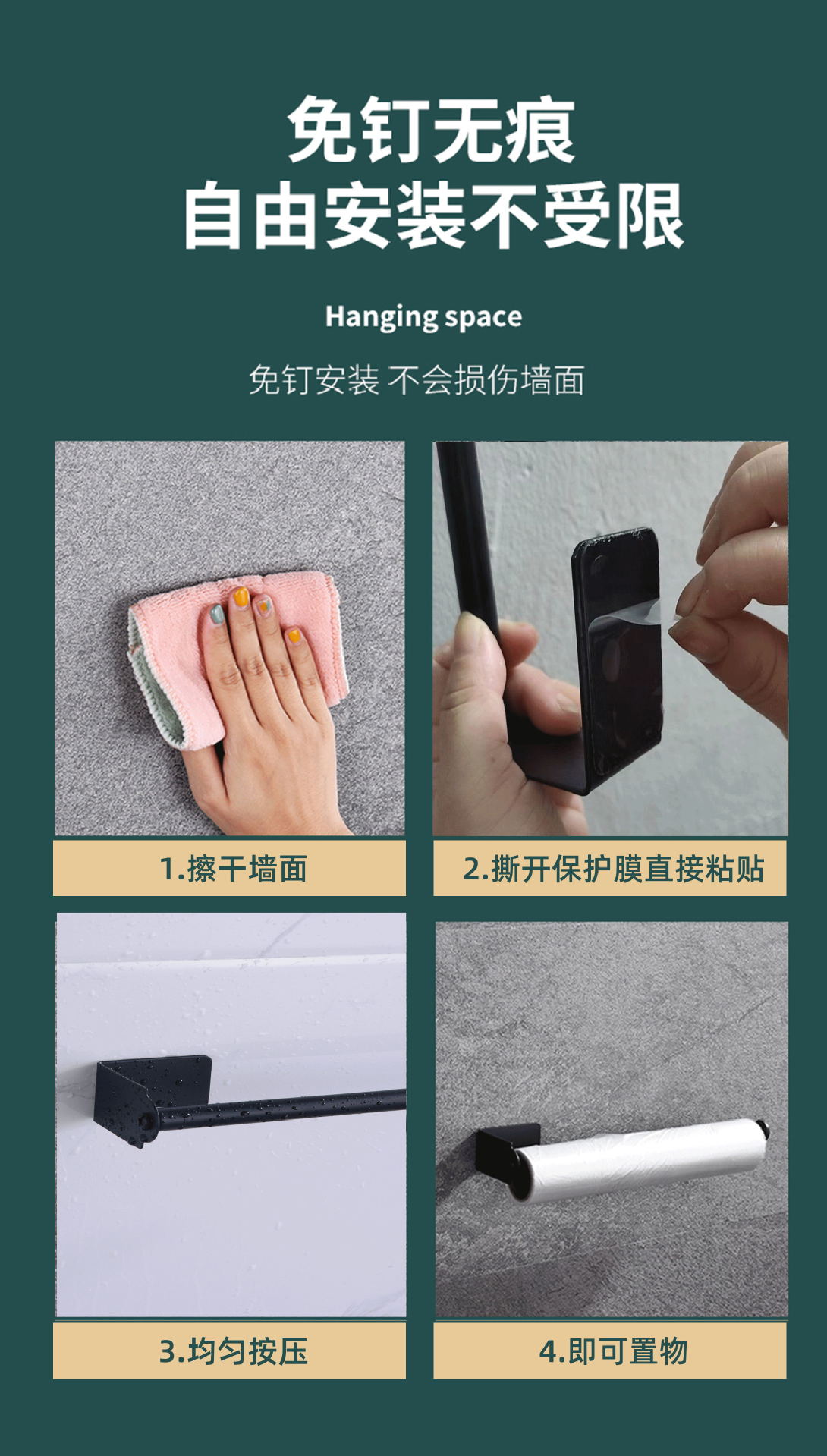 免钉无痕
自由安装不受限

Hanging space

免钉安装 不会损伤墙面

1.擦干墙面

2.撕开保护膜直接粘贴

3.均匀按压

4.即可置物