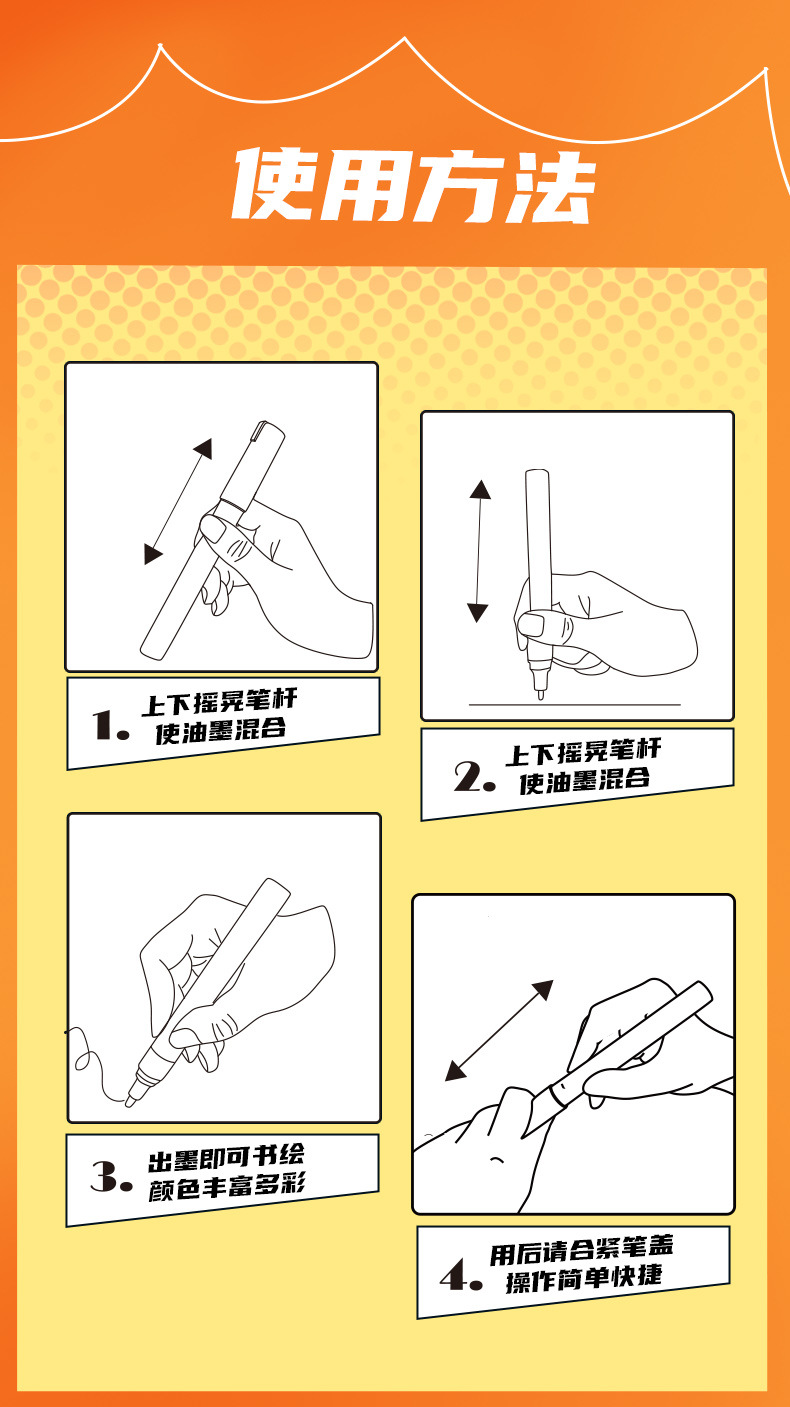 使用方法

1. 上下摇晃笔杆
使油墨混合

2. 上下摇晃笔杆
使油墨混合

3. 出墨即可书绘
颜色丰富多彩

4. 用后请合紧笔盖
操作简单快捷