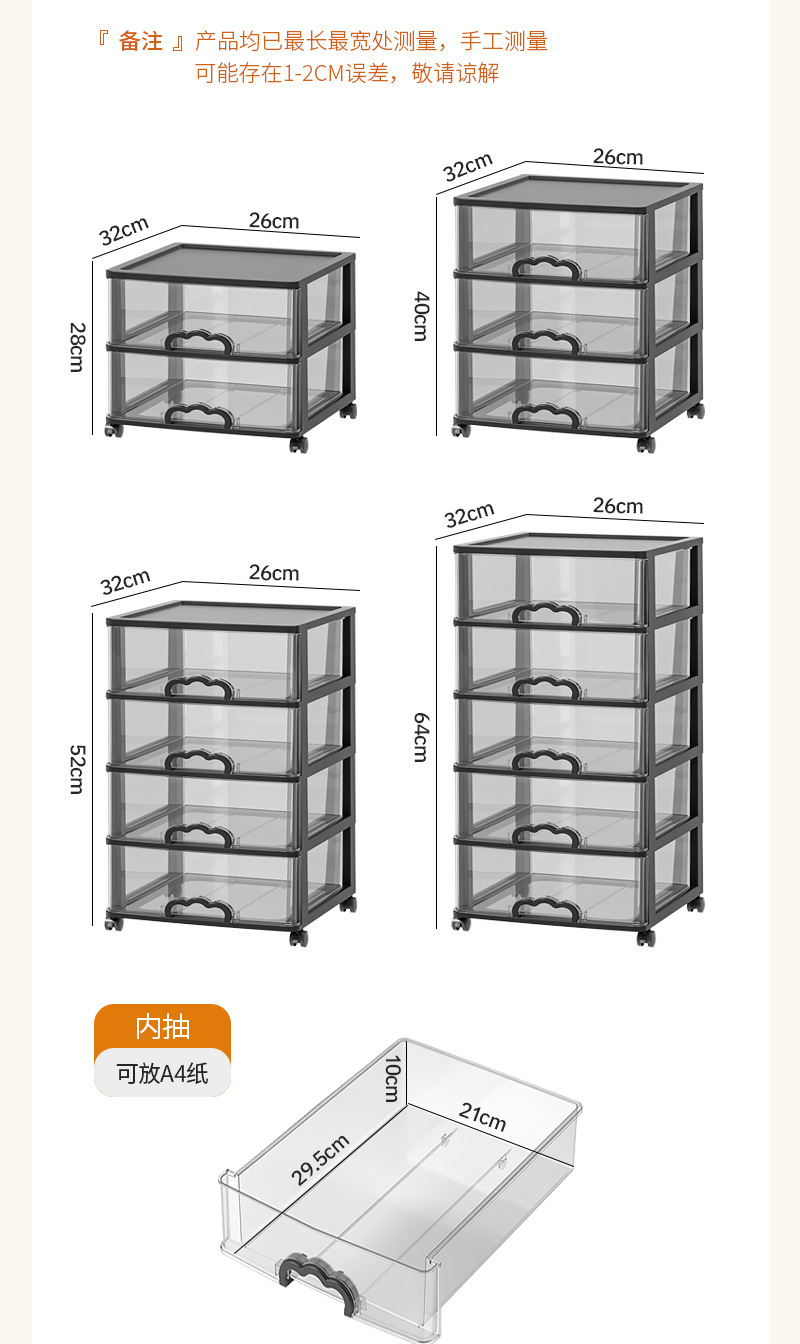 『 备注 』产品均已最长最宽处测量，手工测量
可能存在1-2CM误差，敬请谅解

32cm
26cm
28cm

32cm
26cm
40cm

32cm
26cm
52cm

32cm
26cm
64cm

内抽
可放A4纸

10cm
21cm
29.5cm