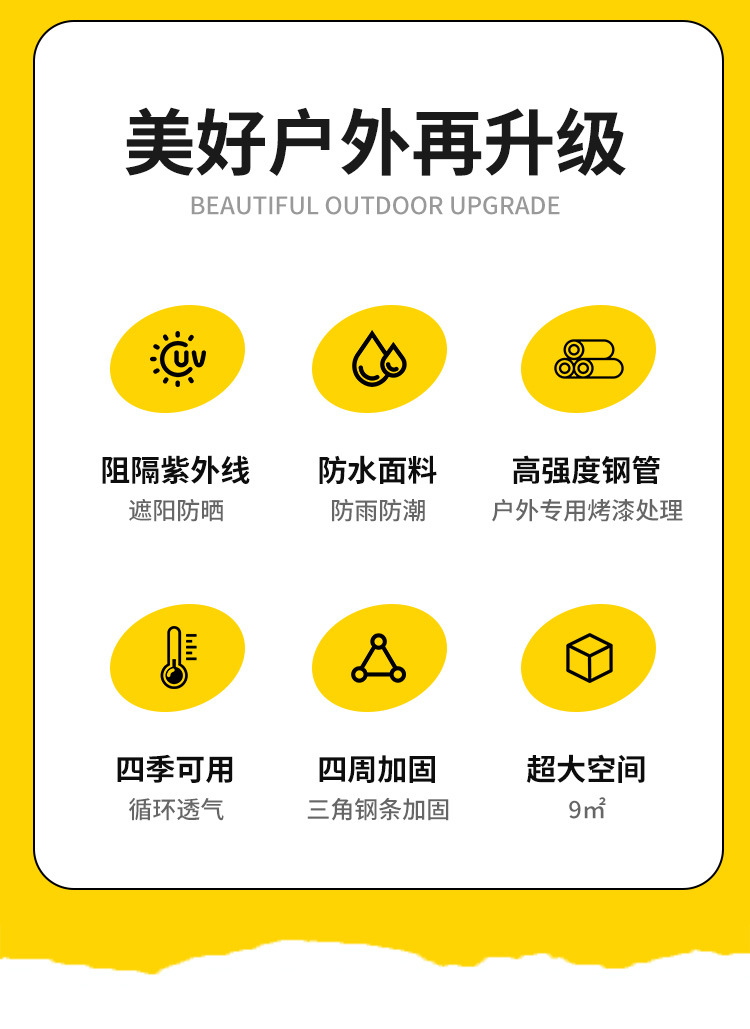 美好户外再升级

BEAUTIFUL OUTDOOR UPGRADE

UV

阻隔紫外线
遮阳防晒

防水面料
防雨防潮

高强度钢管
户外专用烤漆处理

四季可用
循环透气

四周加固
三角钢条加固

超大空间
9㎡