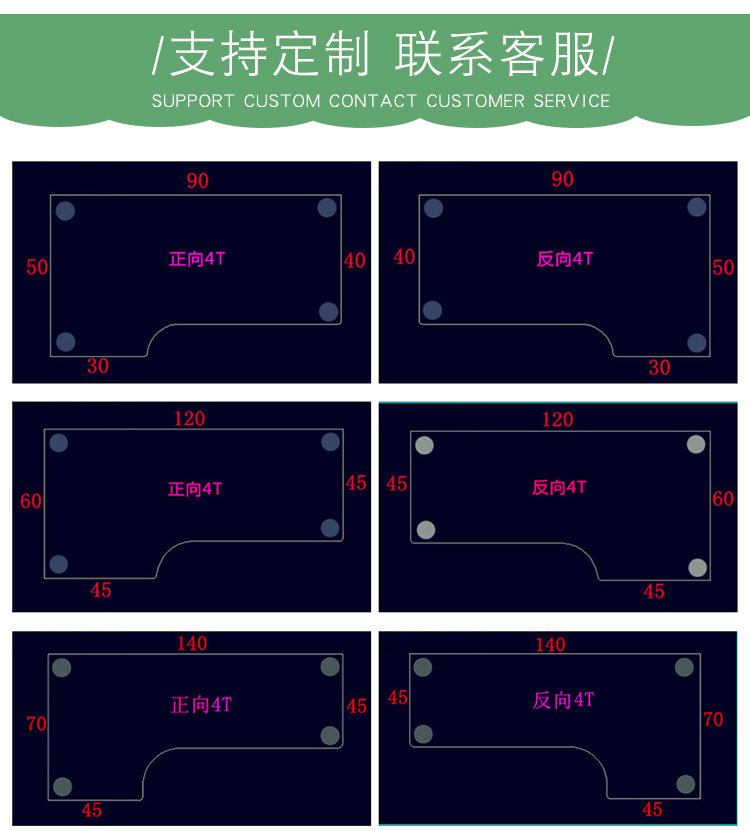 /支持定制 联系客服/

SUPPORT CUSTOM CONTACT CUSTOMER SERVICE

90
50
正向4T
40
30

90
40
反向4T
50
30

120
60
正向4T
45
45

120
45
反向4T
60
45

140
70
正向4T
45
45

140
45
反向4T
70
45