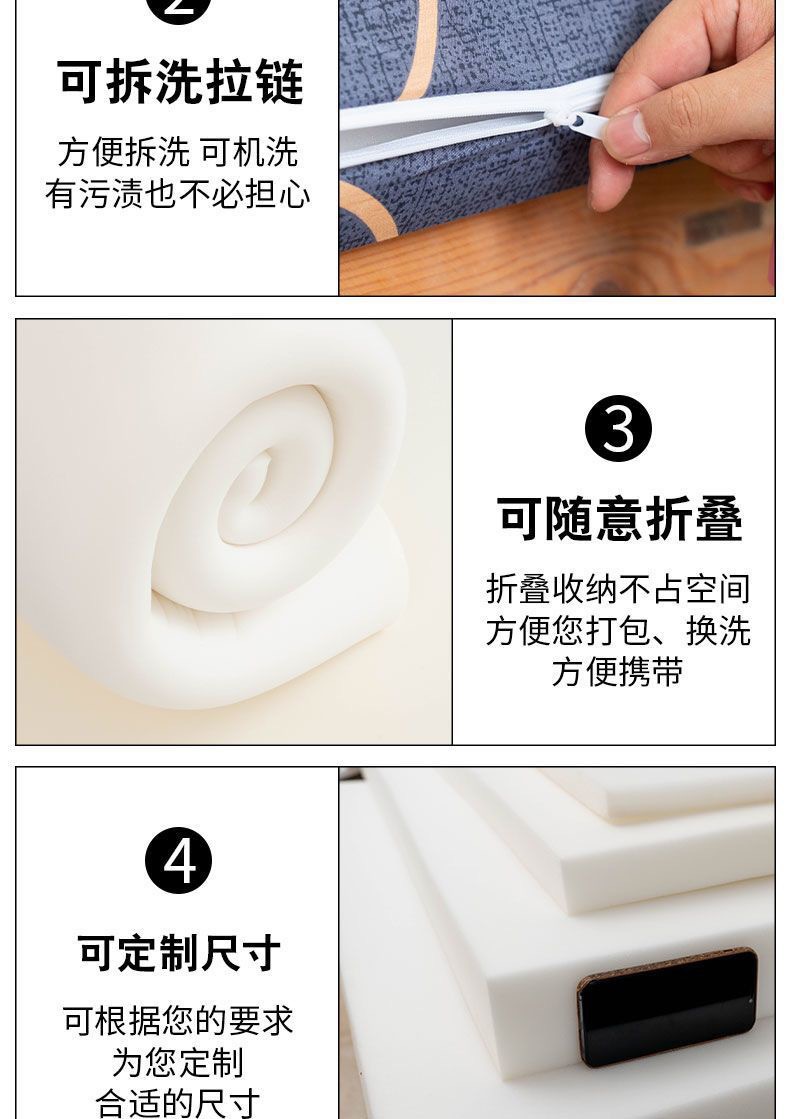 2

可拆洗拉链

方便拆洗 可机洗
有污渍也不必担心

3

可随意折叠

折叠收纳不占空间
方便您打包、换洗
方便携带

4

可定制尺寸

可根据您的要求
为您定制
合适的尺寸