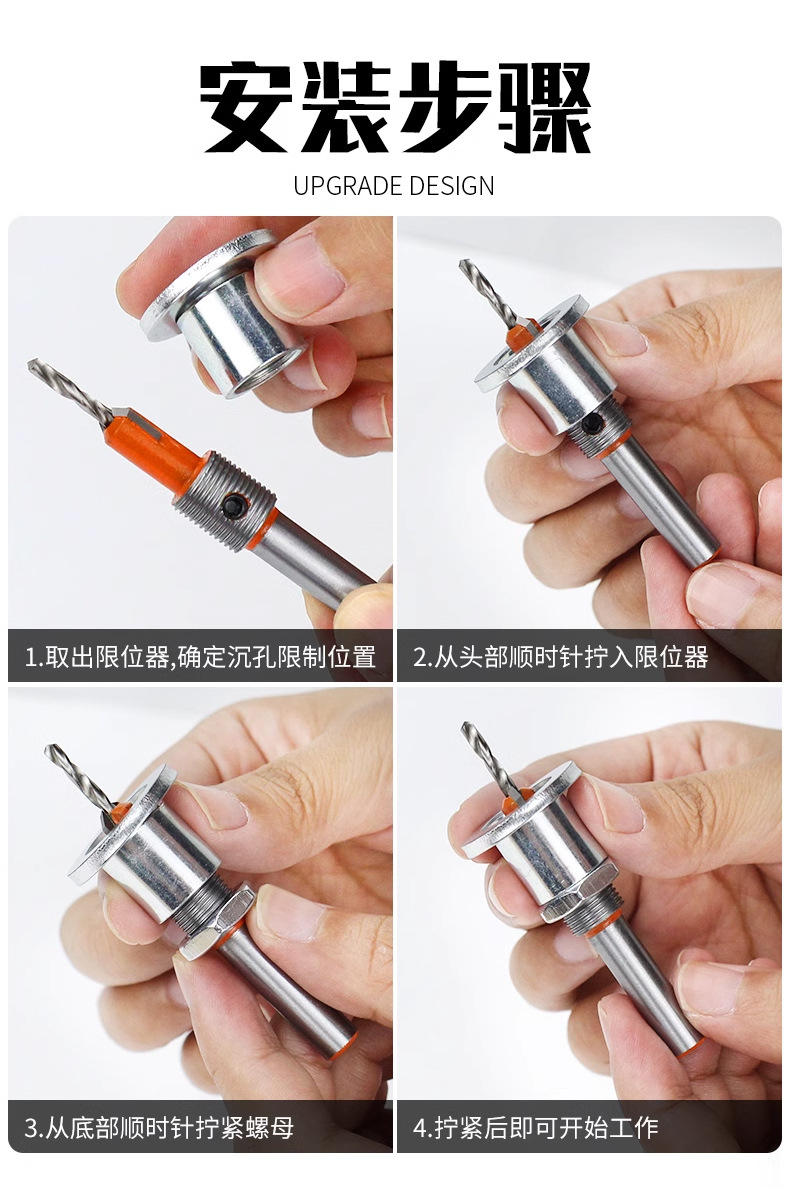 安装步骤

UPGRADE DESIGN

1.取出限位器,确定沉孔限制位置

2.从头部顺时针拧入限位器

3.从底部顺时针拧紧螺母

4.拧紧后即可开始工作