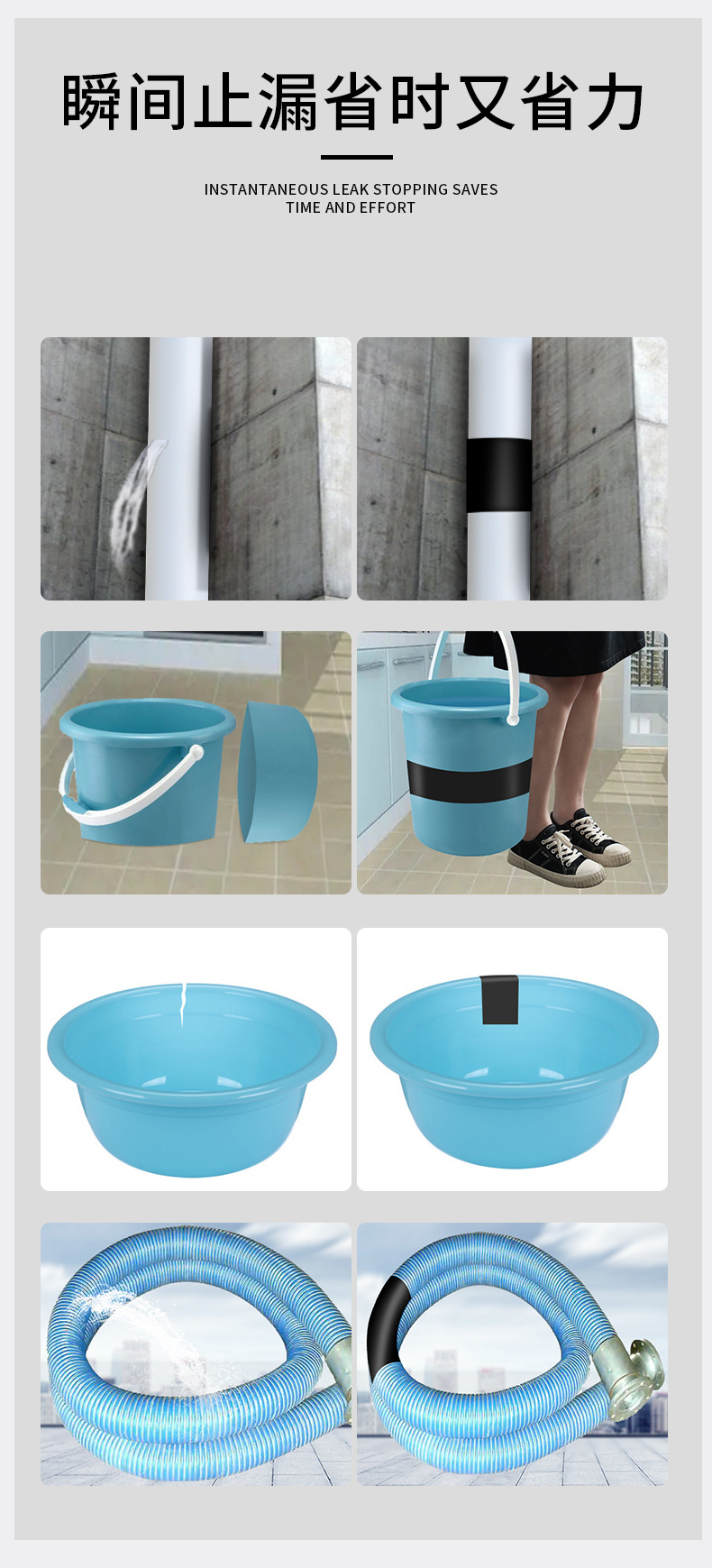 瞬间止漏省时又省力

INSTANTANEOUS LEAK STOPPING SAVES TIME AND EFFORT