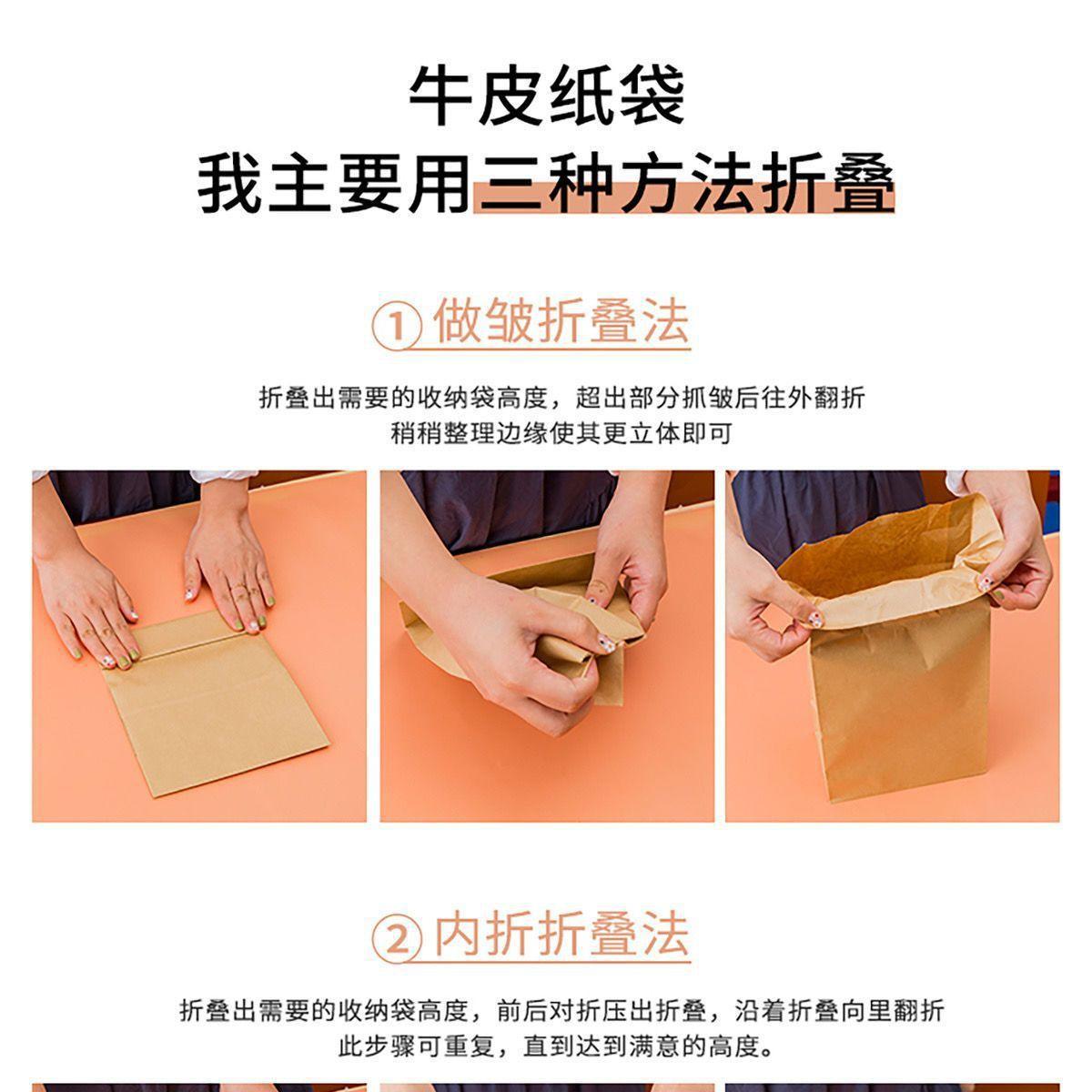 牛皮纸袋
我主要用三种方法折叠

① 做皱折叠法

折叠出需要的收纳袋高度，超出部分抓皱后往外翻折
稍稍整理边缘使其更立体即可

② 内折折叠法

折叠出需要的收纳袋高度，前后对折压出折叠，沿着折叠向里翻折
此步骤可重复，直到达到满意的高度。