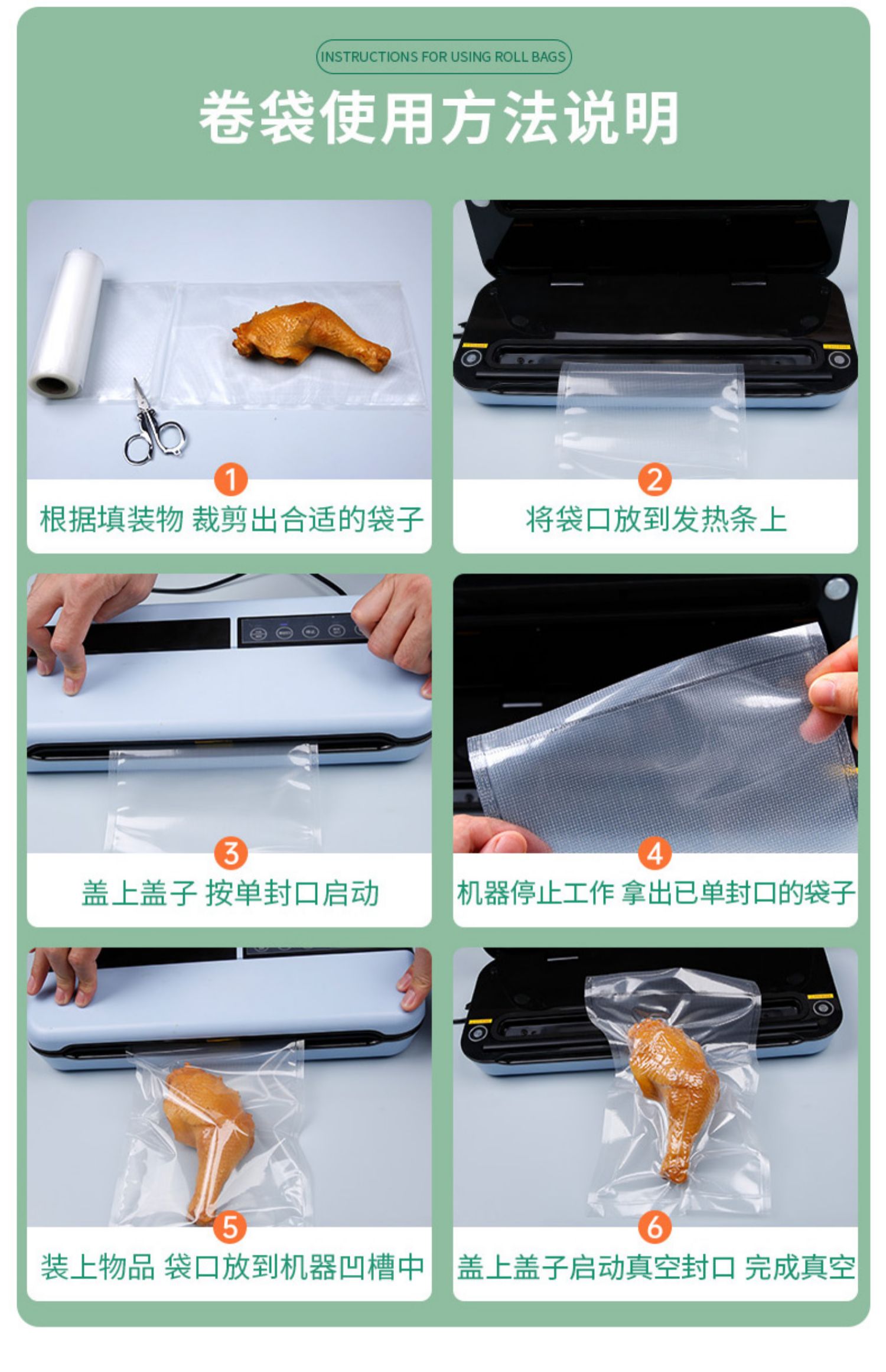 INSTRUCTIONS FOR USING ROLL BAGS

卷袋使用方法说明

1
根据填装物 裁剪出合适的袋子

2
将袋口放到发热条上

3
盖上盖子 按单封口启动

4
机器停止工作 拿出已单封口的袋子

5
装上物品 袋口放到机器凹槽中

6
盖上盖子启动真空封口 完成真空