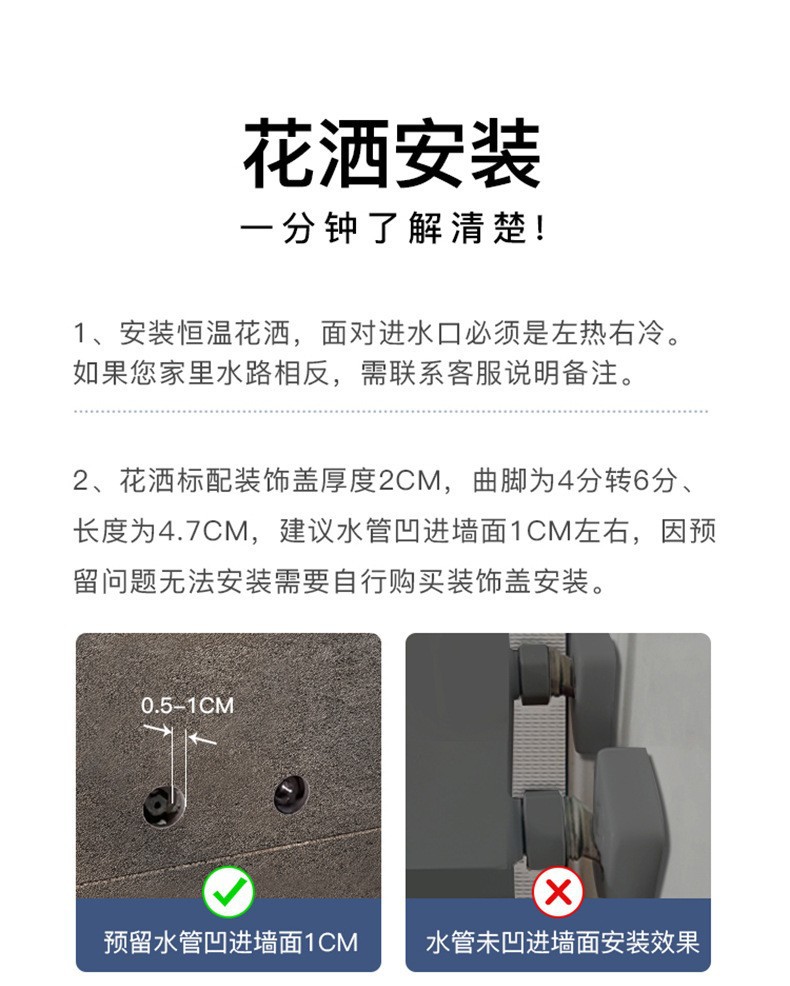 花洒安装

一分钟了解清楚！

1、安装恒温花洒，面对进水口必须是左热右冷。如果您家里水路相反，需联系客服说明备注。

2、花洒标配装饰盖厚度2CM，曲脚为4分转6分、长度为4.7CM，建议水管凹进墙面1CM左右，因预留问题无法安装需要自行购买装饰盖安装。

0.5-1CM

预留水管凹进墙面1CM

水管未凹进墙面安装效果