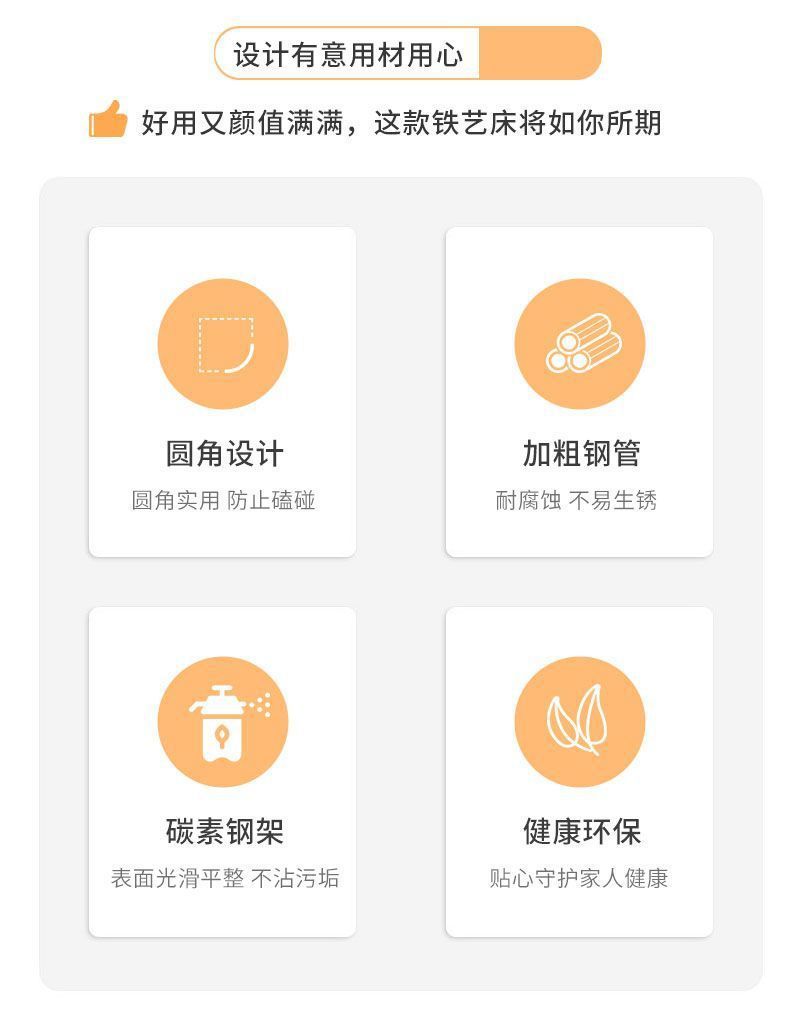 设计有意用材用心

好用又颜值满满，这款铁艺床将如你所期

圆角设计
圆角实用 防止磕碰

加粗钢管
耐腐蚀 不易生锈

碳素钢架
表面光滑平整 不沾污垢

健康环保
贴心守护家人健康