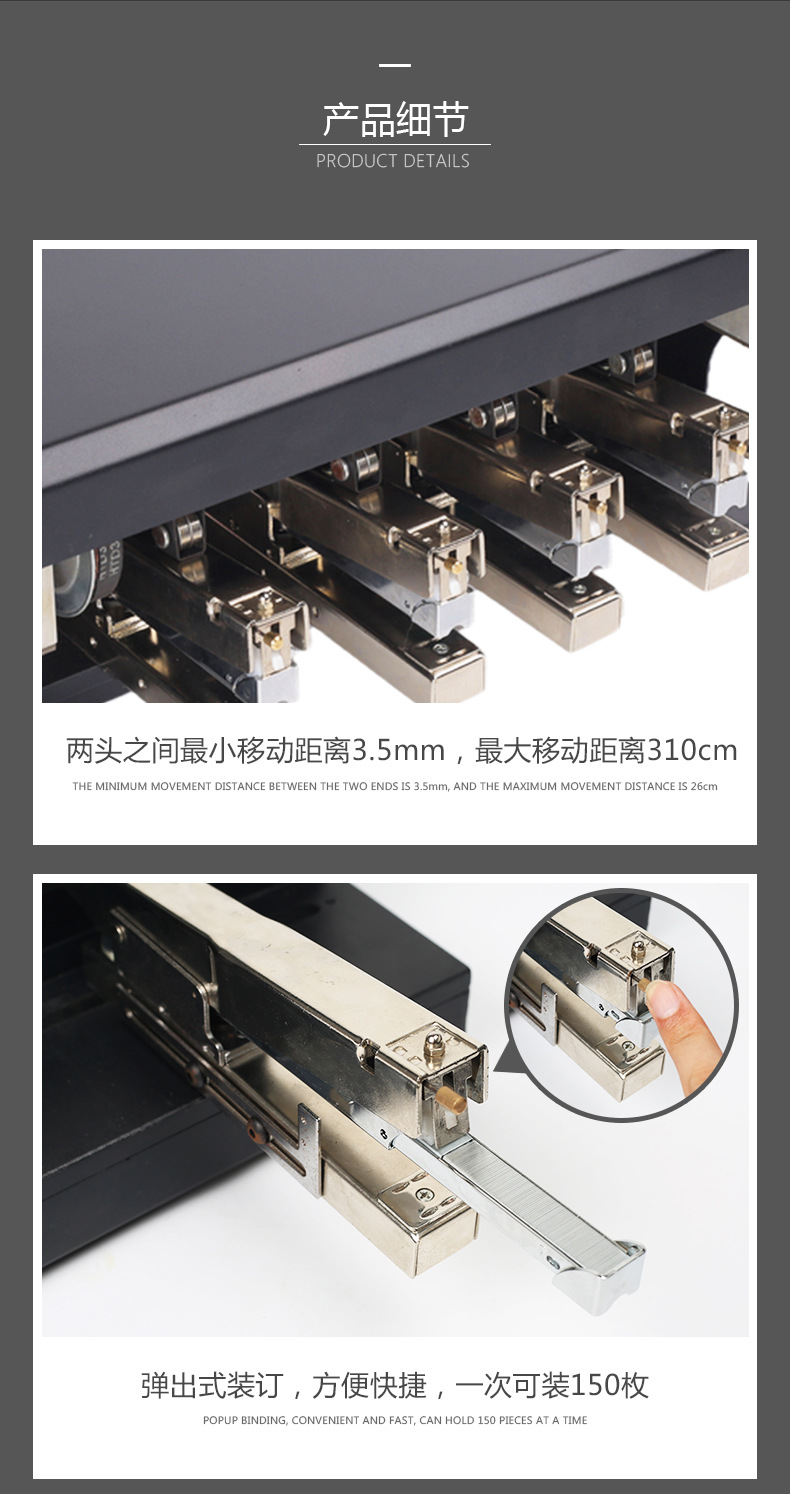 产品细节
PRODUCT DETAILS

两头之间最小移动距离3.5mm，最大移动距离310cm
THE MINIMUM MOVEMENT DISTANCE BETWEEN THE TWO ENDS IS 3.5mm, AND THE MAXIMUM MOVEMENT DISTANCE IS 26cm

弹出式装订，方便快捷，一次可装150枚
POPUP BINDING, CONVENIENT AND FAST, CAN HOLD 150 PIECES AT A TIME