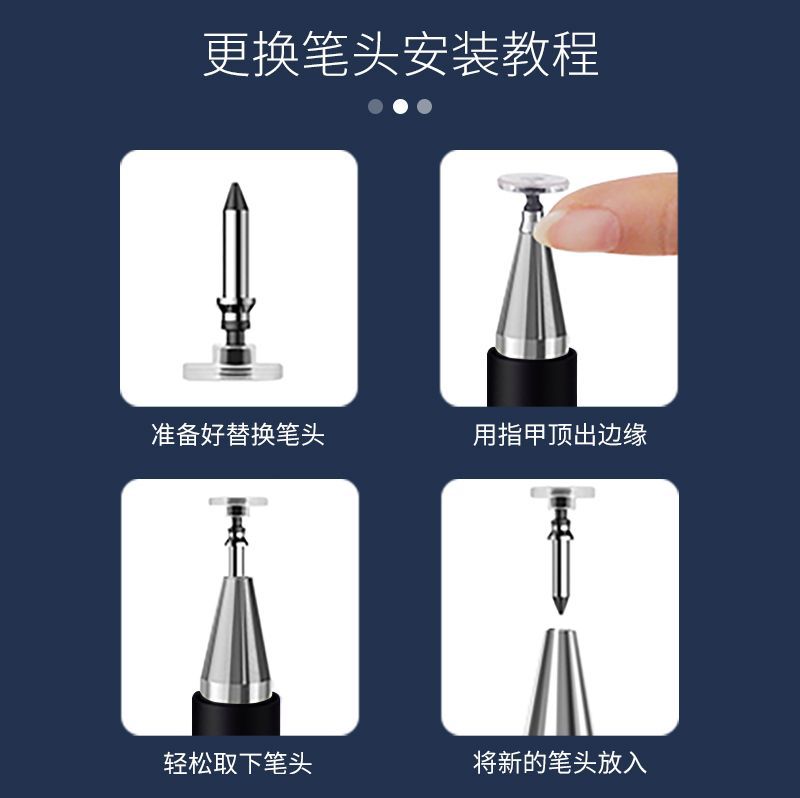 更换笔头安装教程

准备好替换笔头

用指甲顶出边缘

轻松取下笔头

将新的笔头放入