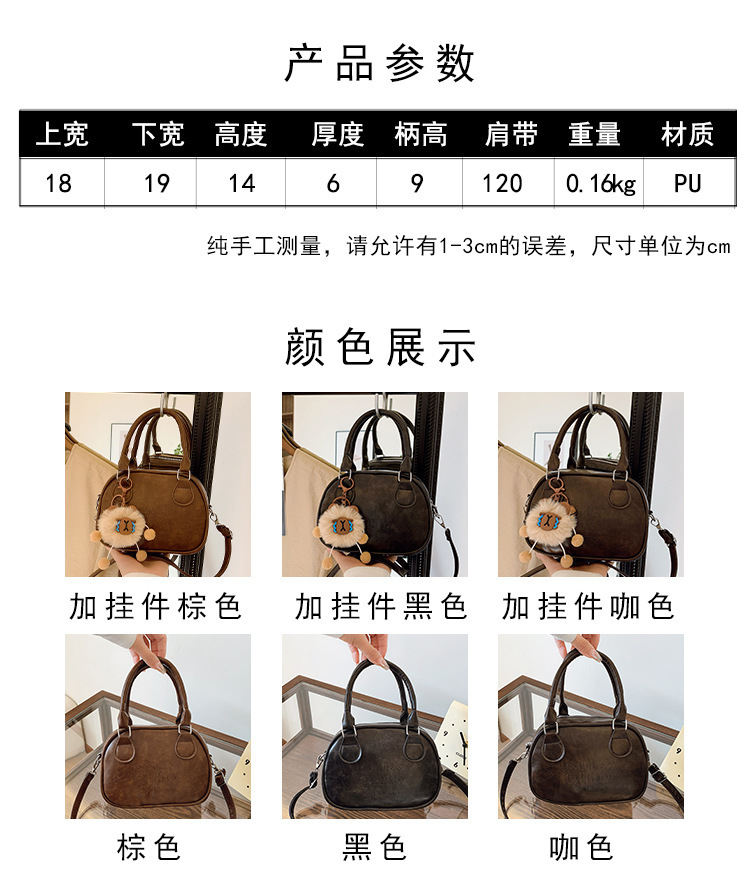 产品参数

| 上宽 | 下宽 | 高度 | 厚度 | 柄高 | 肩带 | 重量 | 材质 |
|---|---|---|---|---|---|---|---|
| 18 | 19 | 14 | 6 | 9 | 120 | 0.16kg | PU |

纯手工测量，请允许有1-3cm的误差，尺寸单位为cm

颜色展示

加挂件棕色

加挂件黑色

加挂件咖色

棕色

黑色

咖色