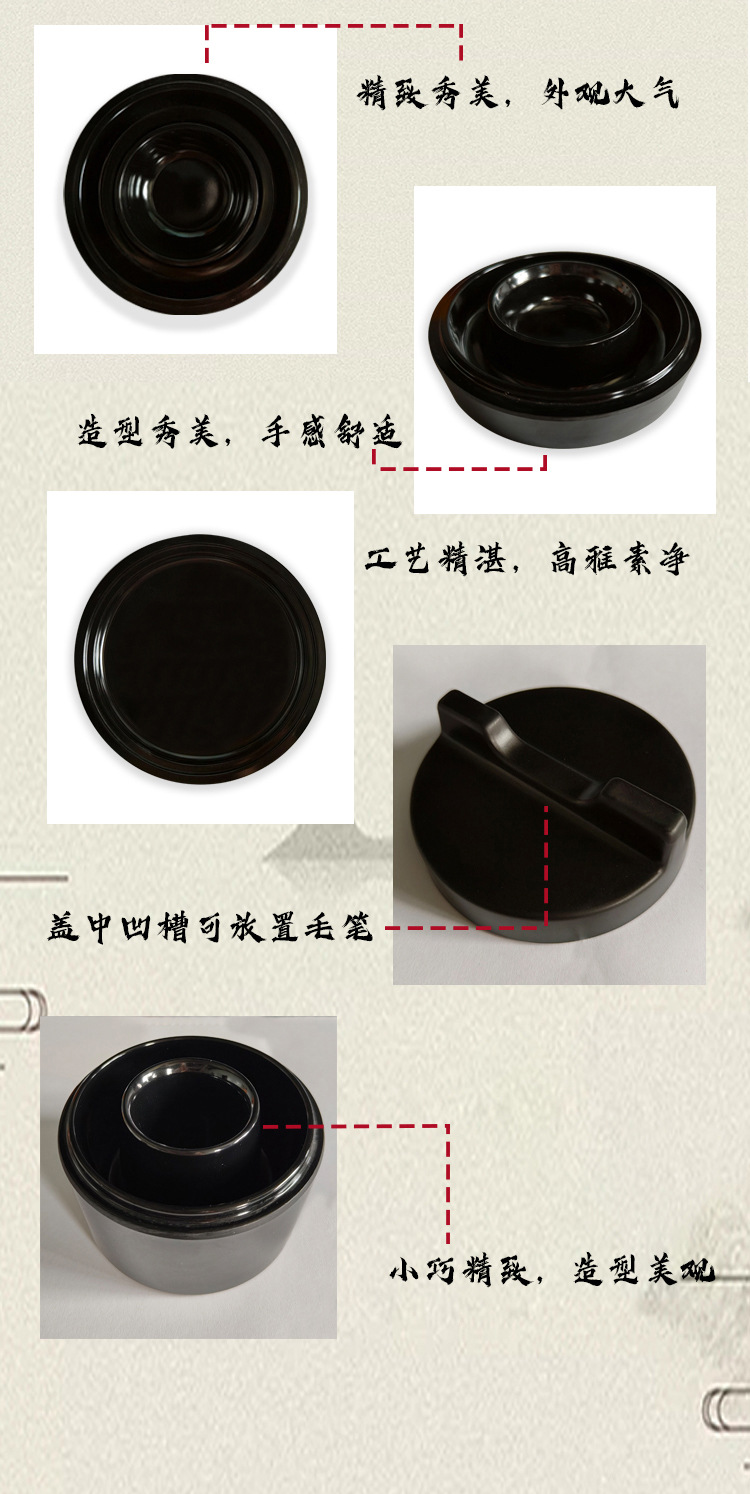 精致秀美，外观大气

造型秀美，手感舒适

工艺精湛，高雅素净

盖中凹槽可放置毛笔

小巧精致，造型美观