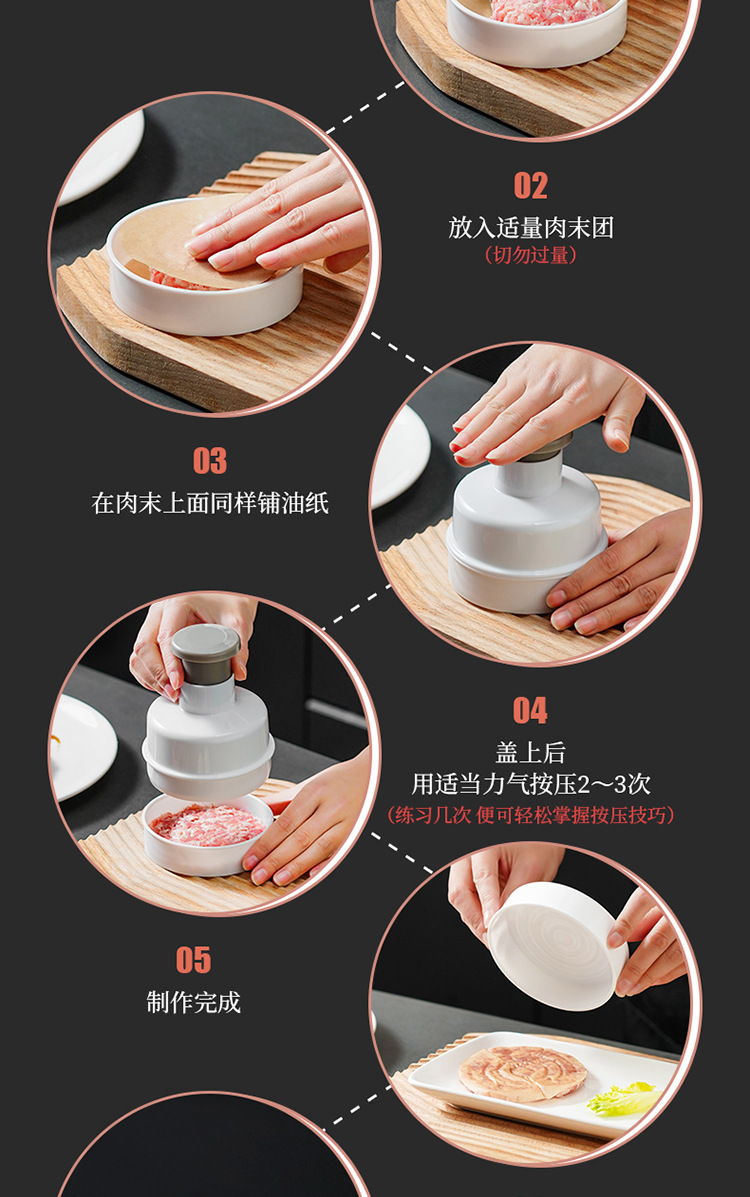 02
放入适量肉末团
（切勿过量）

03
在肉末上面同样铺油纸

04
盖上后
用适当力气按压2～3次
（练习几次 便可轻松掌握按压技巧）

05
制作完成