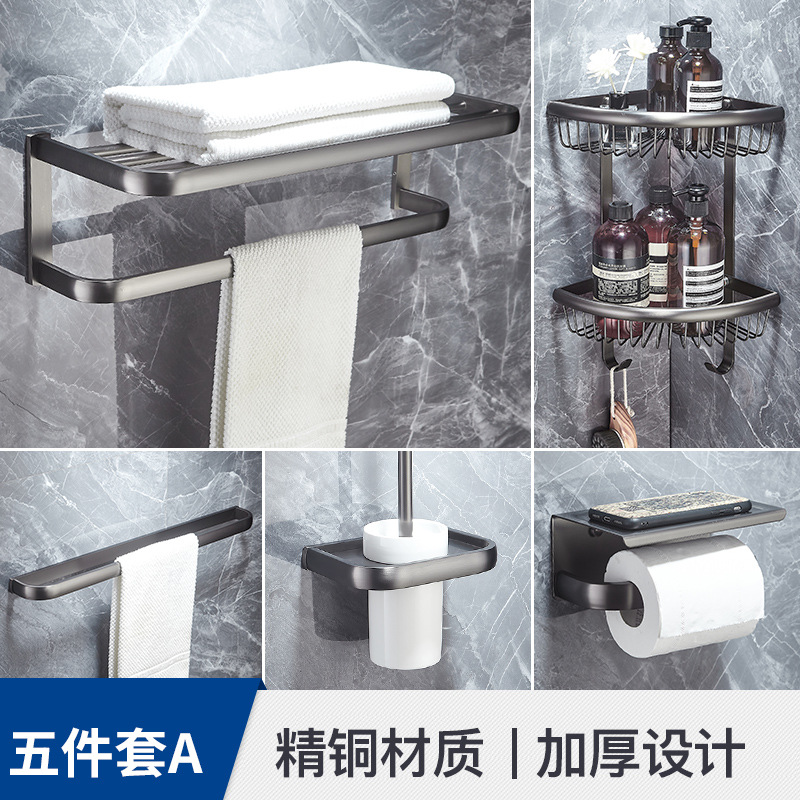 五件套A

精铜材质 | 加厚设计