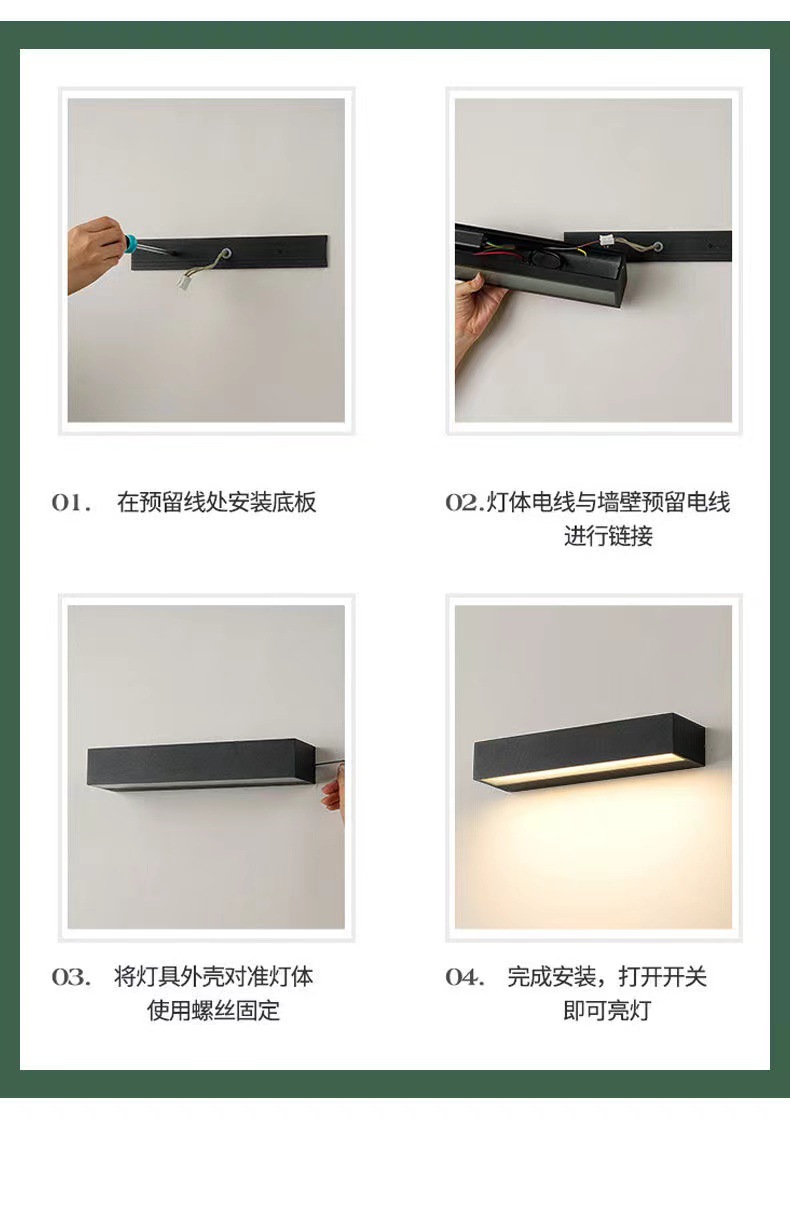 01. 在预留线处安装底板

02.灯体电线与墙壁预留电线进行链接

03. 将灯具外壳对准灯体使用螺丝固定

04. 完成安装，打开开关即可亮灯