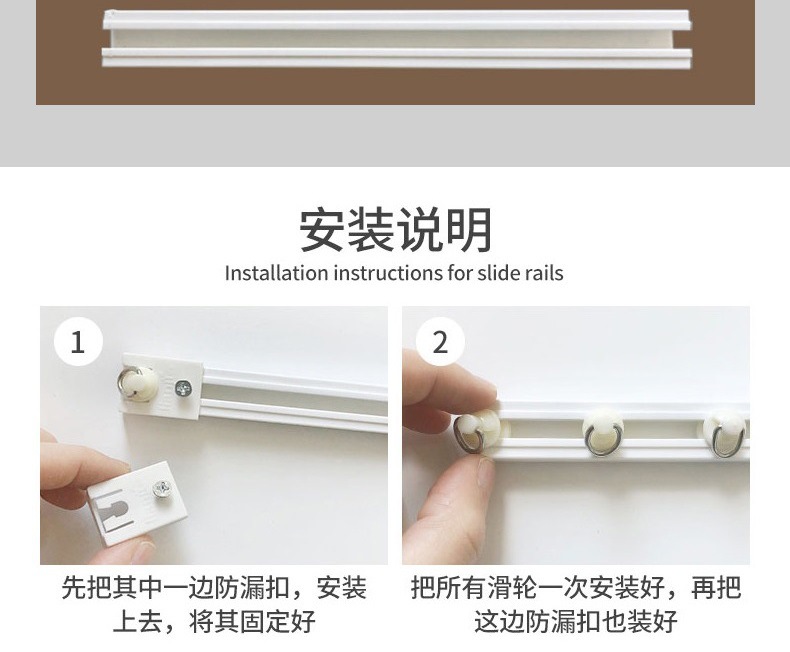 安装说明
Installation instructions for slide rails

1

先把其中一边防漏扣，安装上去，将其固定好

2

把所有滑轮一次安装好，再把这边防漏扣也装好