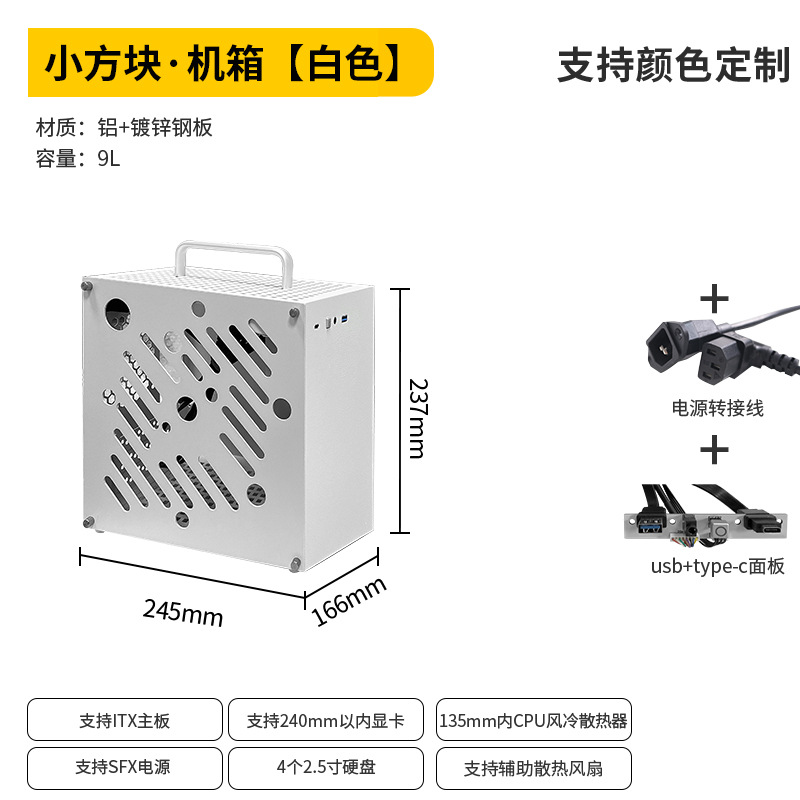 小方块·机箱【白色】

支持颜色定制

材质：铝+镀锌钢板
容量：9L

237mm

245mm

166mm

+

电源转接线

+

usb+type-c面板

支持ITX主板

支持240mm以内显卡

135mm内CPU风冷散热器

支持SFX电源

4个2.5寸硬盘

支持辅助散热风扇