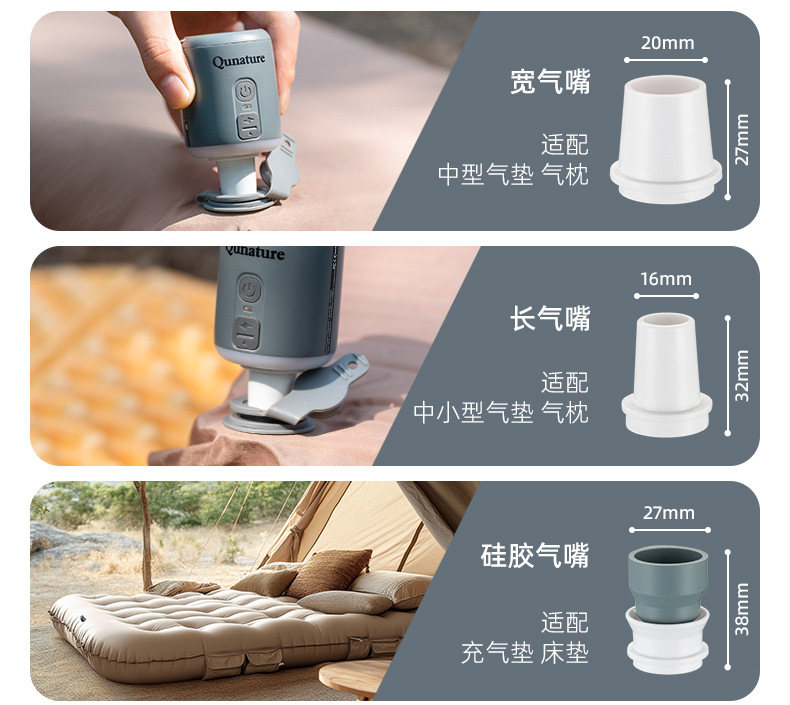 Qunature

宽气嘴

适配
中型气垫 气枕

20mm

27mm

Qunature

长气嘴

适配
中小型气垫 气枕

16mm

32mm

硅胶气嘴

适配
充气垫 床垫

27mm

38mm