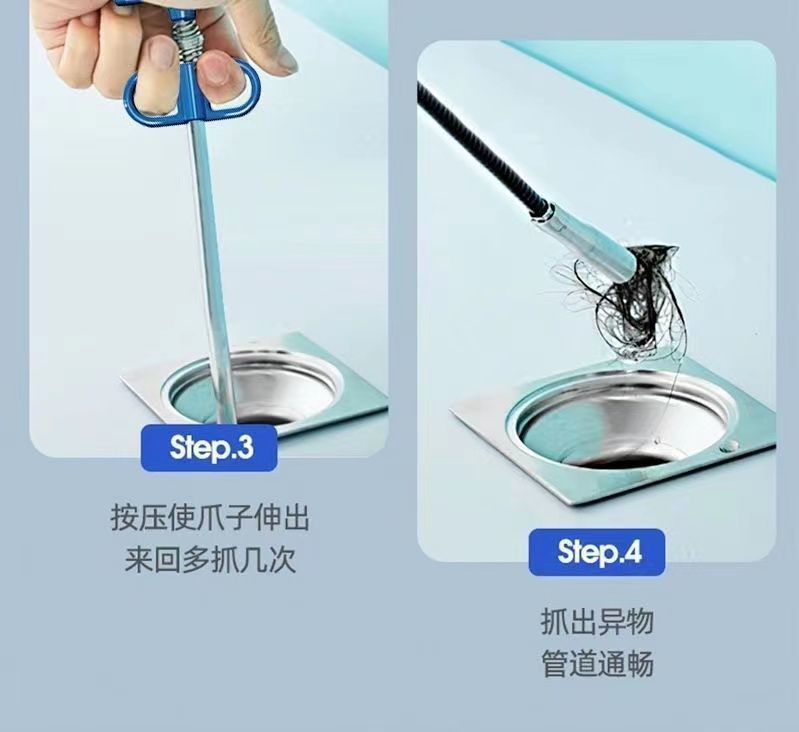 Step.3

按压使爪子伸出
来回多抓几次

Step.4

抓出异物
管道通畅