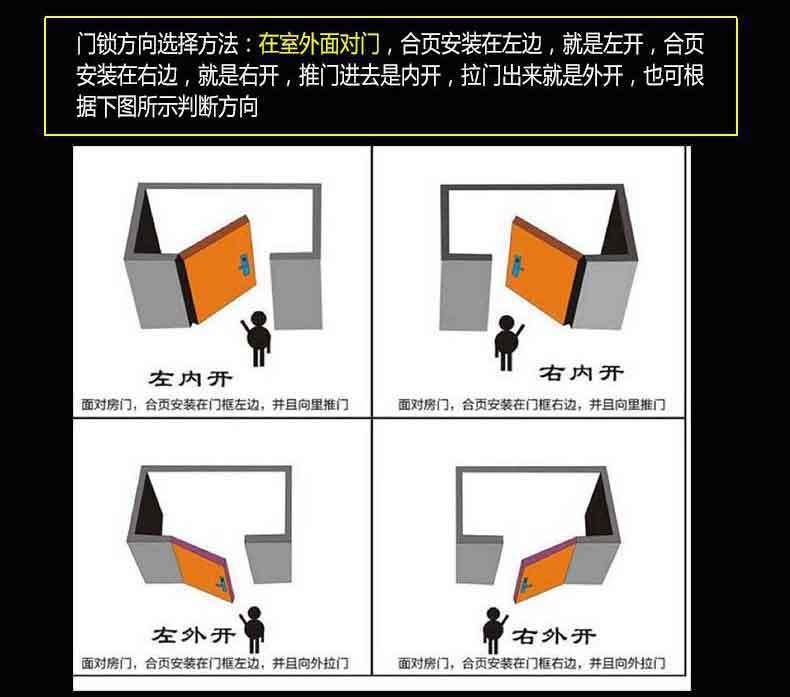 门锁方向选择方法：在室外面对门，合页安装在左边，就是左开，合页安装在右边，就是右开，推门进去是内开，拉门出来就是外开，也可根据下图所示判断方向

左内开

面对房门，合页安装在门框左边，并且向里推门

右内开

面对房门，合页安装在门框右边，并且向里推门

左外开

面对房门，合页安装在门框左边，并且向外拉门

右外开

面对房门，合页安装在门框右边，并且向外拉门