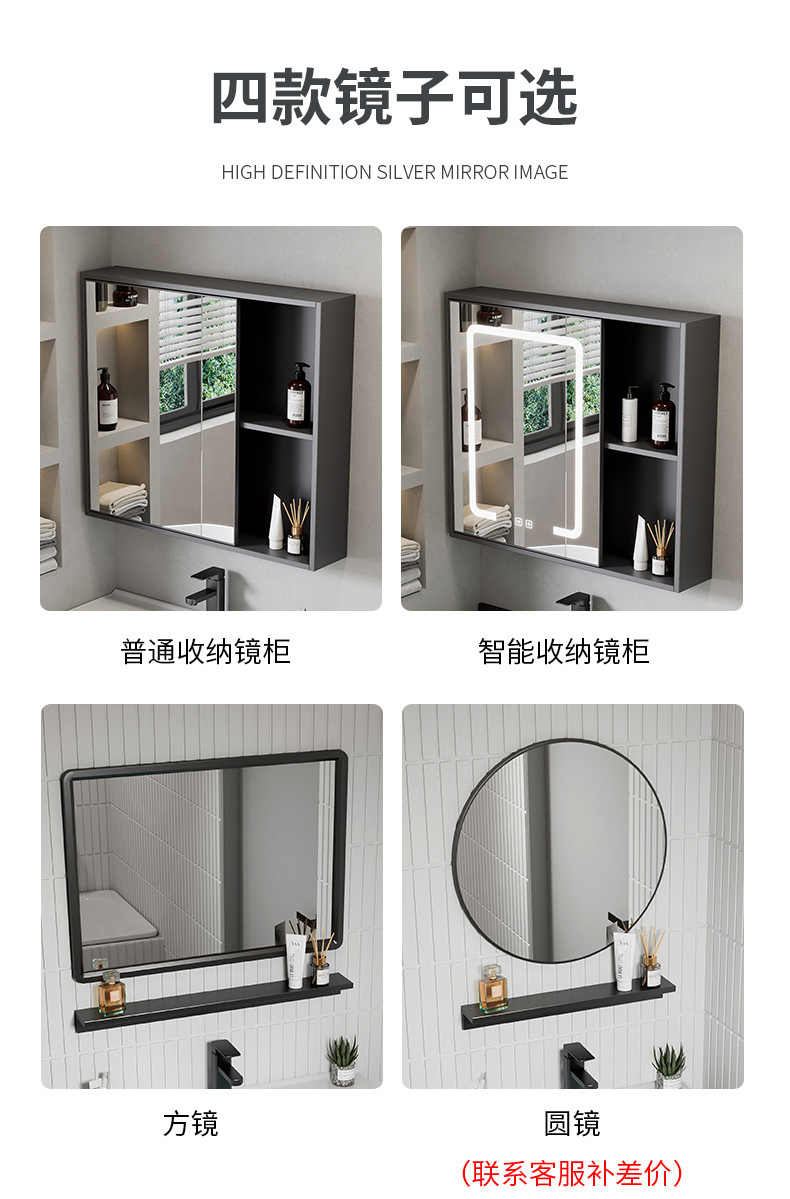 四款镜子可选

HIGH DEFINITION SILVER MIRROR IMAGE

普通收纳镜柜

智能收纳镜柜

方镜

圆镜

（联系客服补差价）