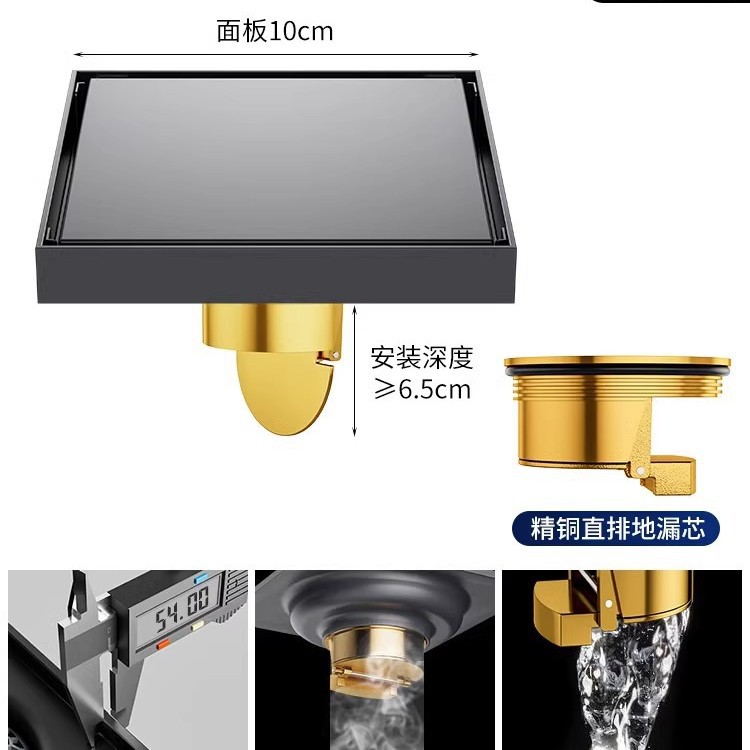 面板10cm

安装深度
≥6.5cm

精铜直排地漏芯

54.00