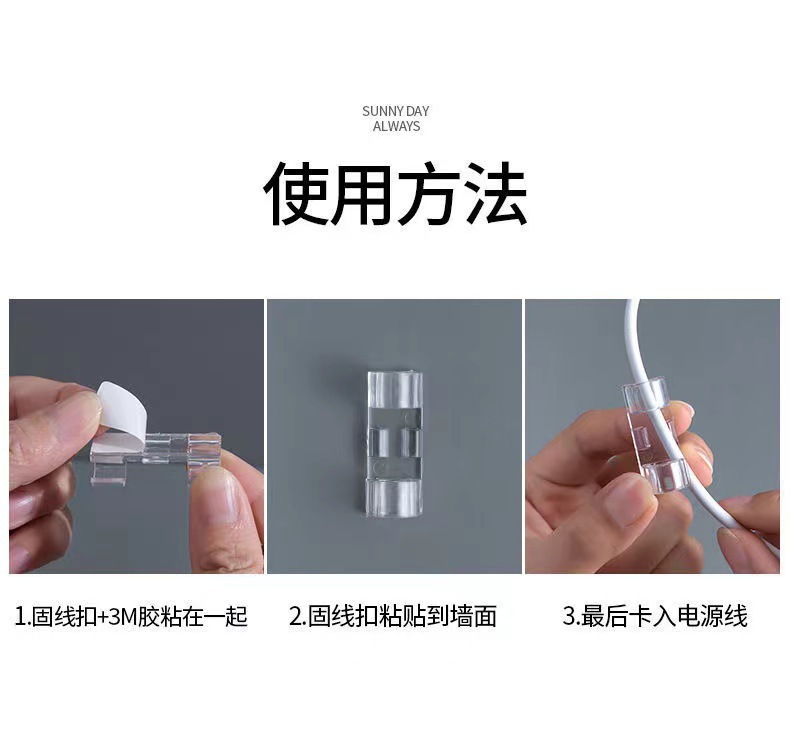 SUNNY DAY
ALWAYS

使用方法

1.固线扣+3M胶粘在一起

2.固线扣粘贴到墙面

3.最后卡入电源线