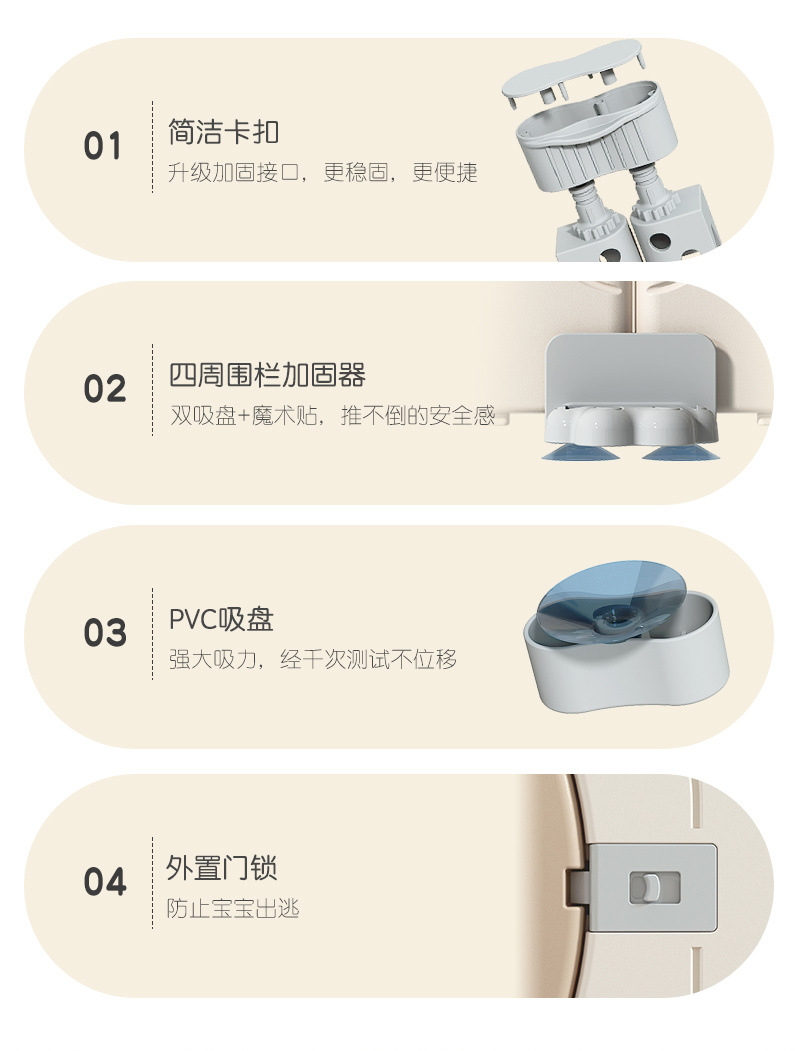 01
简洁卡扣
升级加固接口，更稳固，更便捷

02
四周围栏加固器
双吸盘+魔术贴，推不倒的安全感

03
PVC吸盘
强大吸力，经千次测试不位移

04
外置门锁
防止宝宝出逃