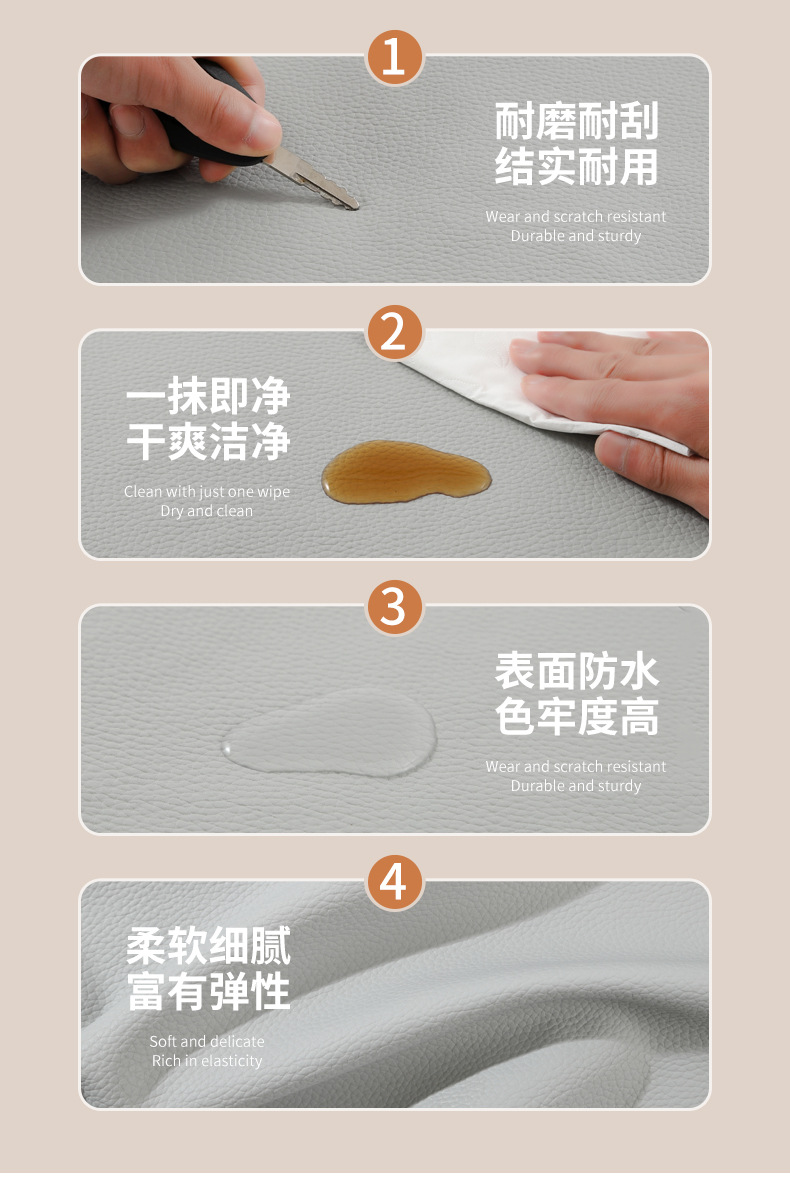 1

耐磨耐刮
结实耐用

Wear and scratch resistant
Durable and sturdy

2

一抹即净
干爽洁净

Clean with just one wipe
Dry and clean

3

表面防水
色牢度高

Wear and scratch resistant
Durable and sturdy

4

柔软细腻
富有弹性

Soft and delicate
Rich in elasticity