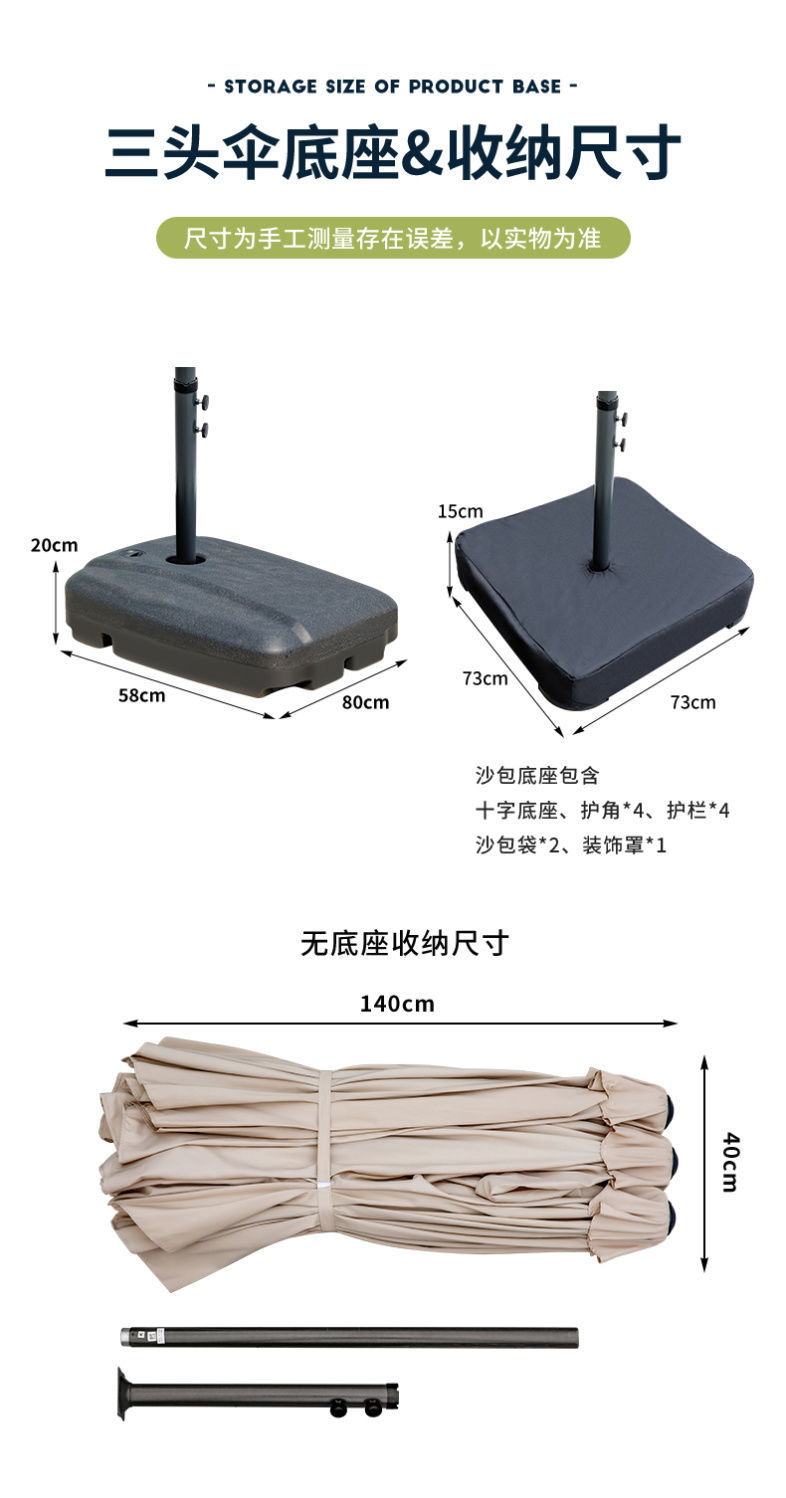 - STORAGE SIZE OF PRODUCT BASE -

三头伞底座&收纳尺寸

尺寸为手工测量存在误差，以实物为准

20cm

58cm

80cm

15cm

73cm

73cm

沙包底座包含
十字底座、护角*4、护栏*4
沙包袋*2、装饰罩*1

无底座收纳尺寸

140cm

40cm