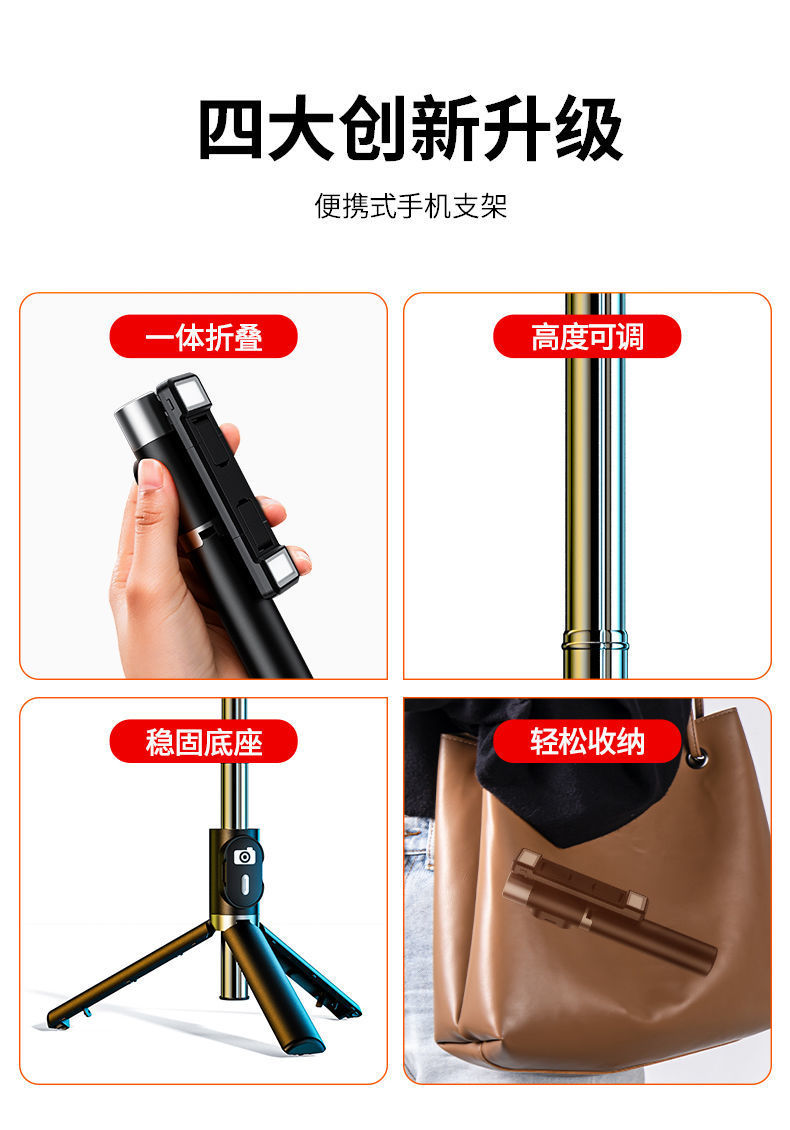 四大创新升级

便携式手机支架

一体折叠

高度可调

稳固底座

轻松收纳