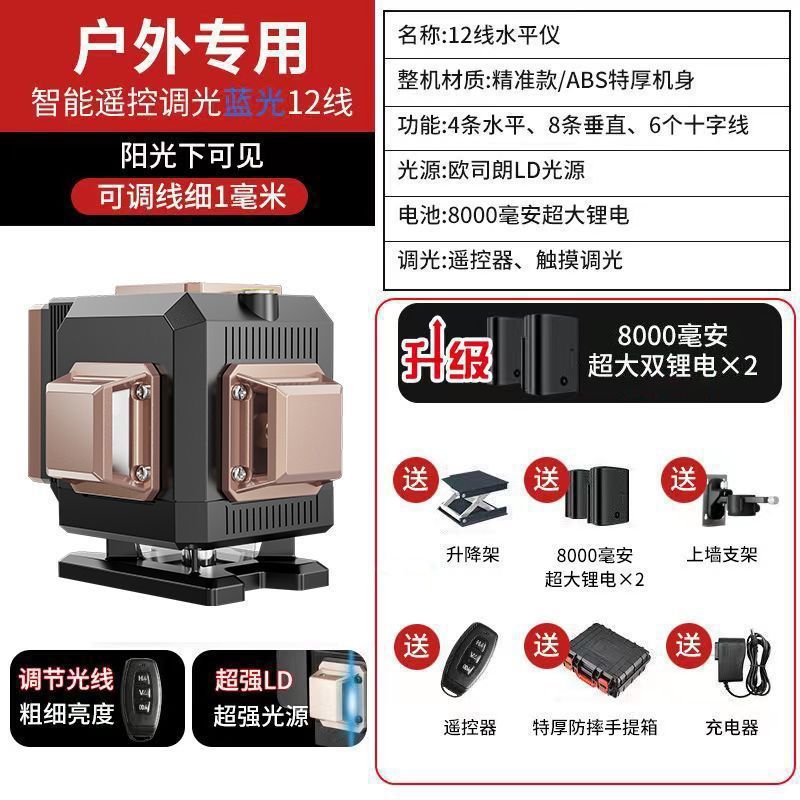 户外专用
智能遥控调光蓝光12线

阳光下可见
可调线细1毫米

| 名称:12线水平仪 |
|---|
| 整机材质:精准款/ABS特厚机身 |
| 功能:4条水平、8条垂直、6个十字线 |
| 光源:欧司朗LD光源 |
| 电池:8000毫安超大锂电 |
| 调光:遥控器、触摸调光 |

升级
8000毫安
超大双锂电×2

送
升降架

送
8000毫安
超大锂电×2

送
上墙支架

送
遥控器

送
特厚防摔手提箱

送
充电器

调节光线
粗细亮度

超强LD
超强光源