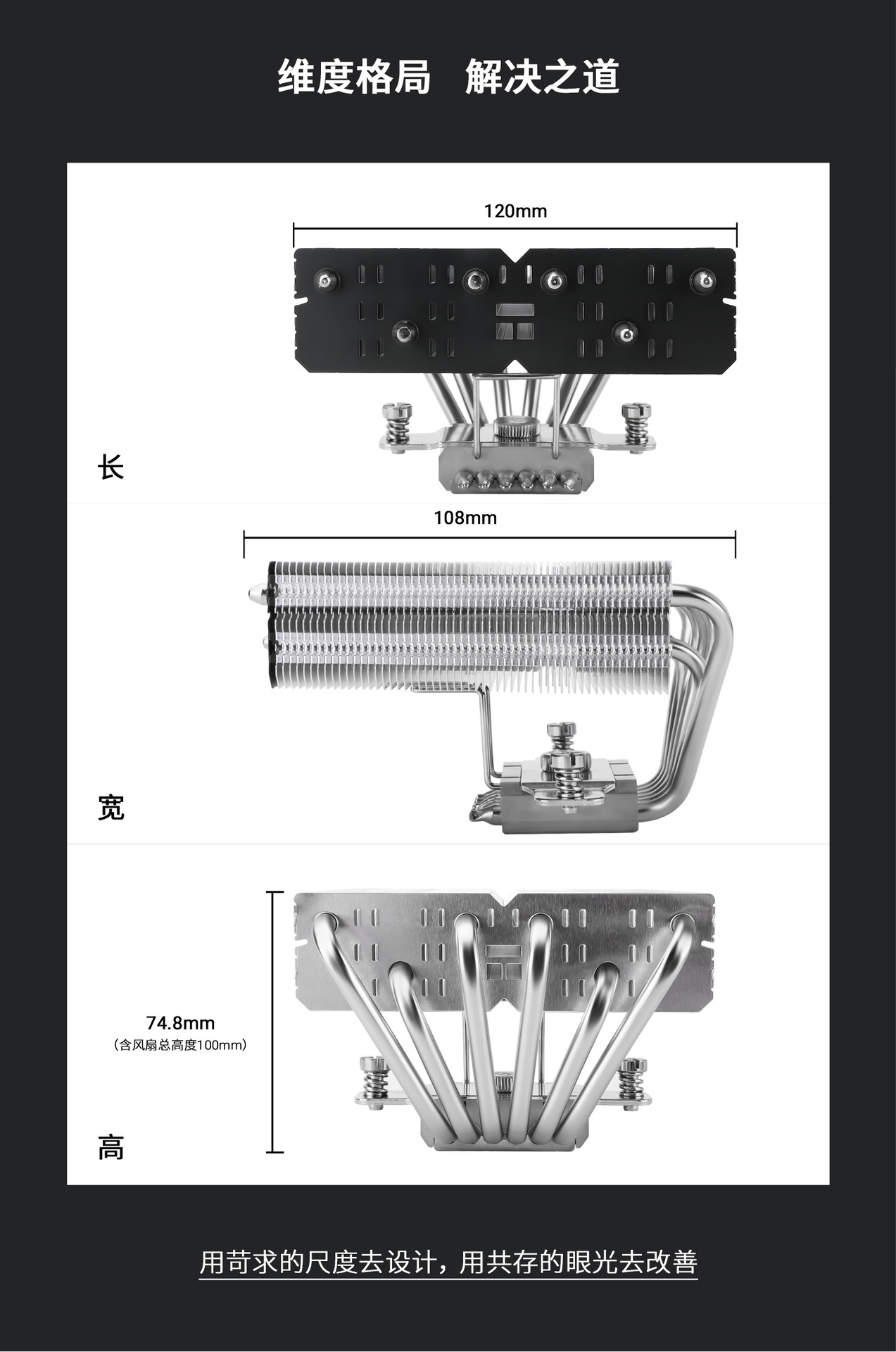 维度格局　解决之道

120mm

长

108mm

宽

74.8mm
（含风扇总高度100mm）

高

用苛求的尺度去设计，用共存的眼光去改善