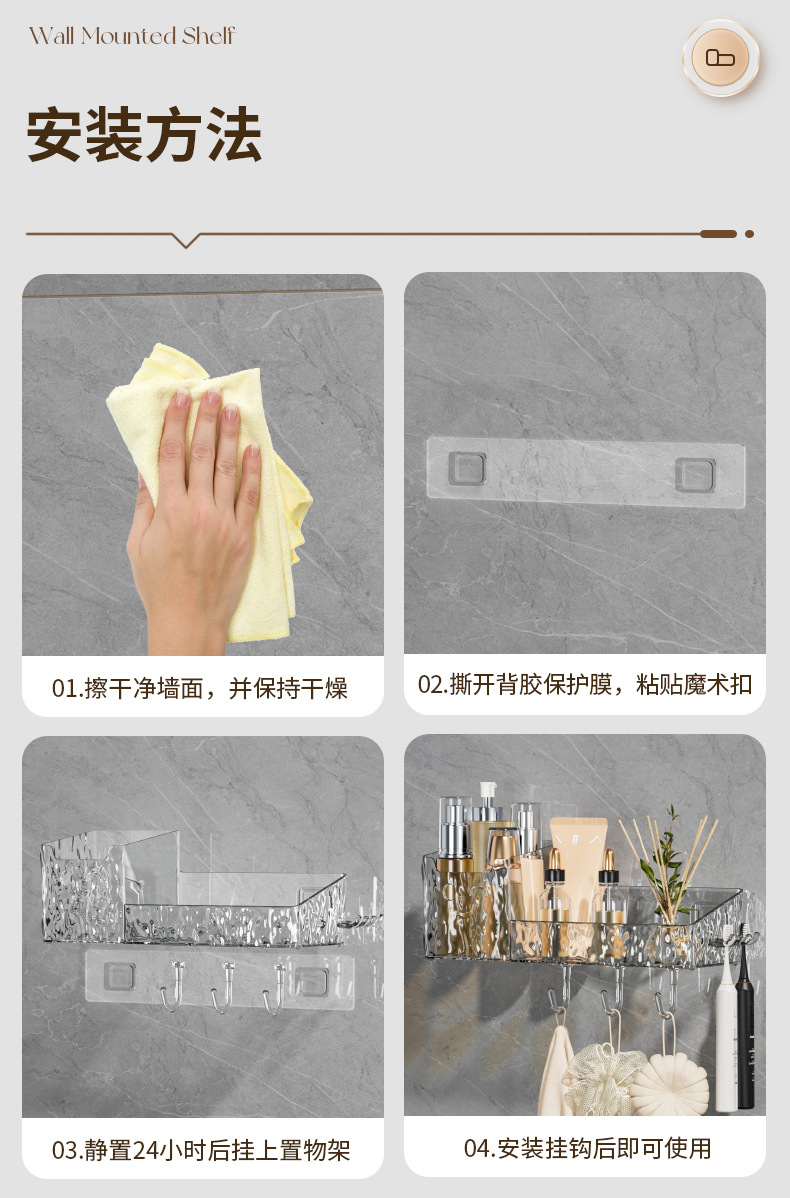 Wall Mounted Shelf

安装方法

01.擦干净墙面，并保持干燥

02.撕开背胶保护膜，粘贴魔术扣

03.静置24小时后挂上置物架

04.安装挂钩后即可使用