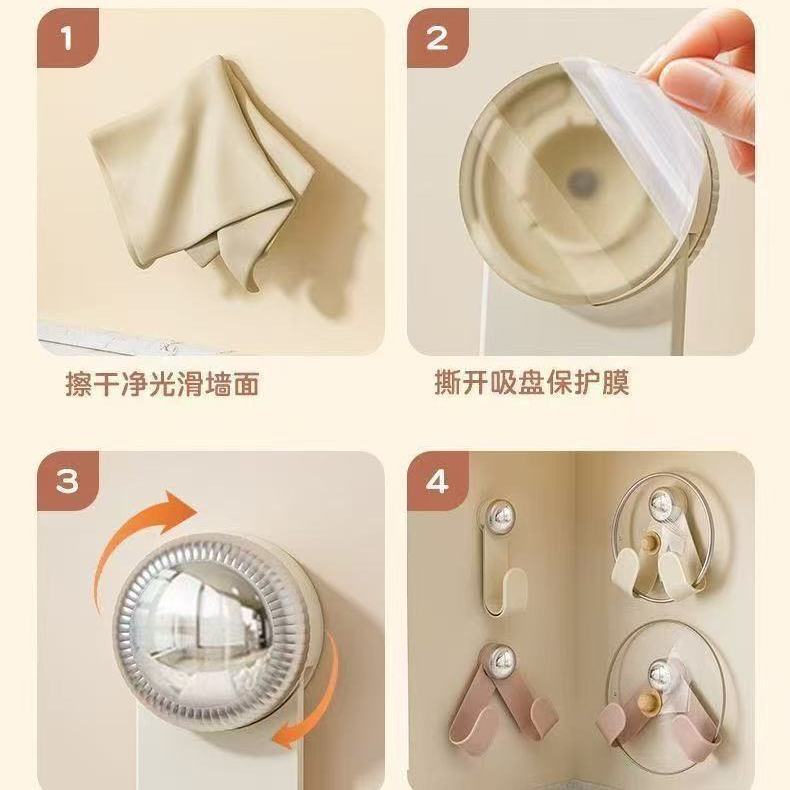 1

擦干净光滑墙面

2

撕开吸盘保护膜

3

4