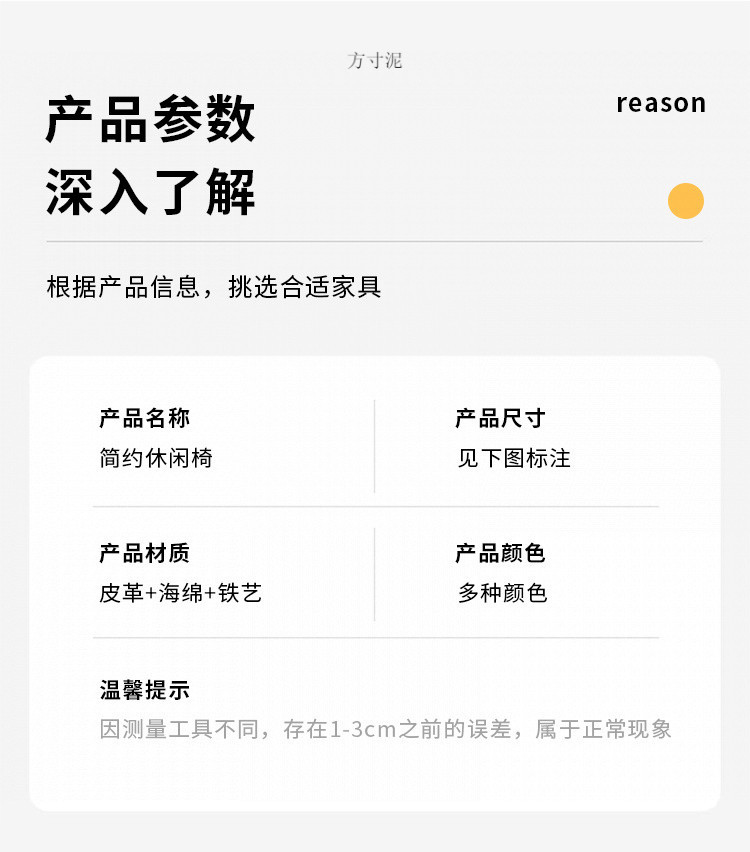 方寸泥

产品参数
深入了解

reason

根据产品信息，挑选合适家具

产品名称
简约休闲椅

产品尺寸
见下图标注

产品材质
皮革+海绵+铁艺

产品颜色
多种颜色

温馨提示
因测量工具不同，存在1-3cm之前的误差，属于正常现象