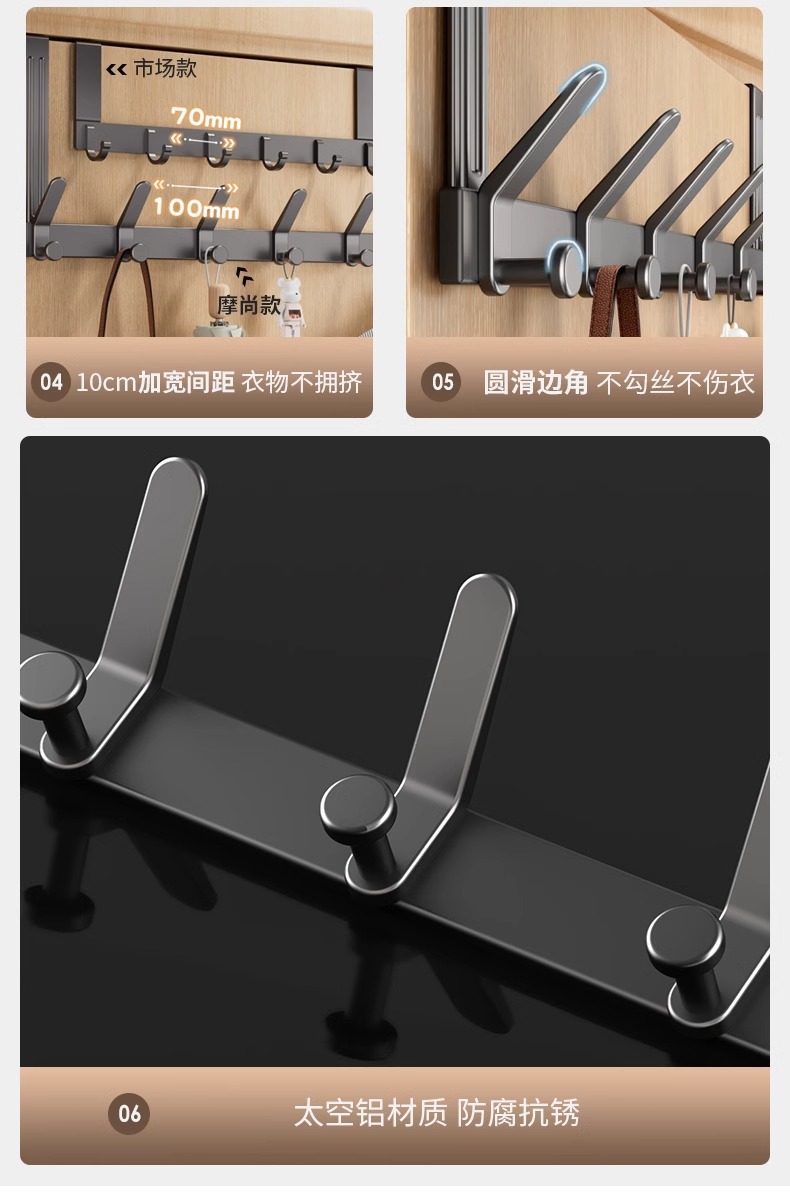 市场款

70mm

100mm

摩尚款

04 10cm加宽间距 衣物不拥挤

05 圆滑边角 不勾丝不伤衣

06 太空铝材质 防腐抗锈