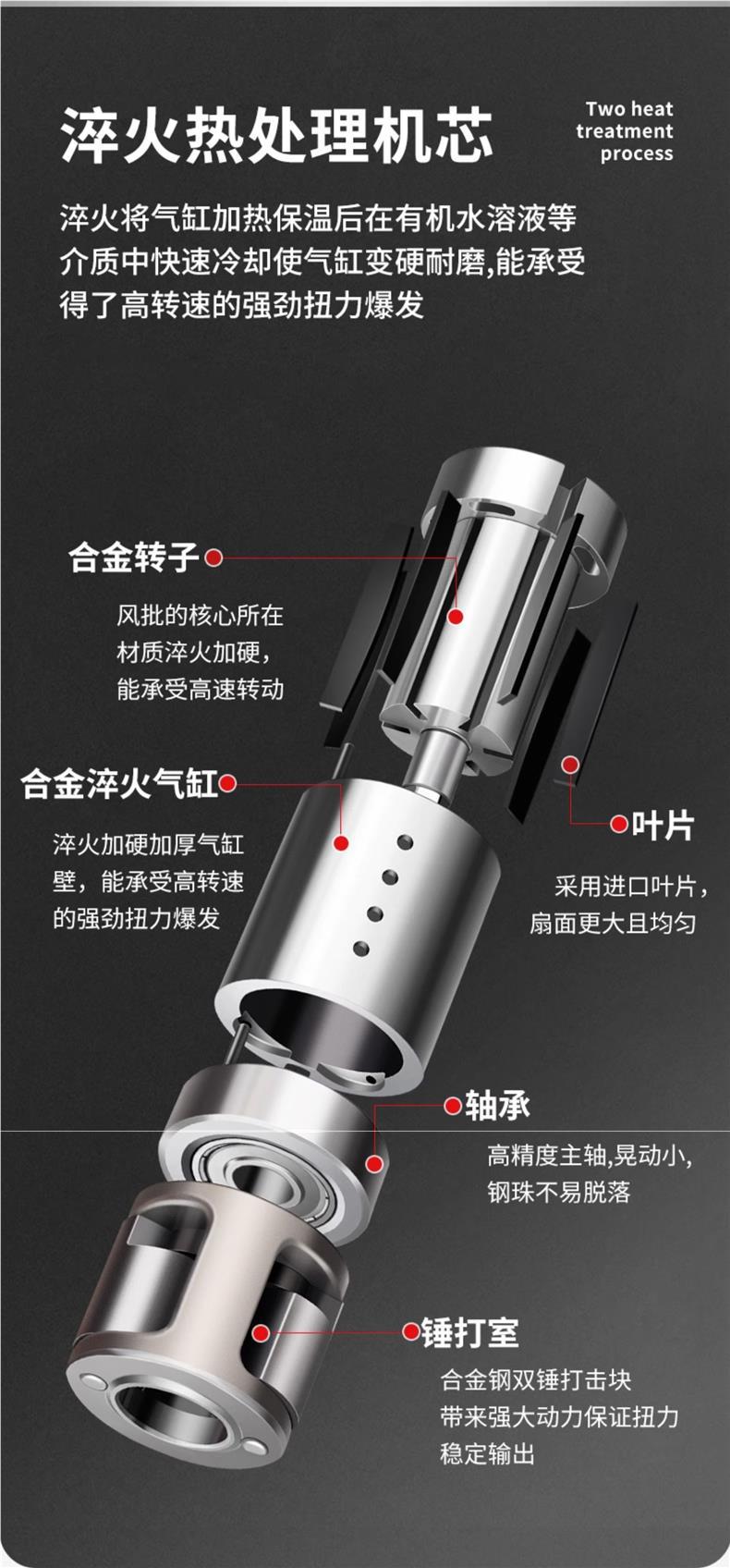 淬火热处理机芯

Two heat treatment process

淬火将气缸加热保温后在有机水溶液等介质中快速冷却使气缸变硬耐磨,能承受得了高转速的强劲扭力爆发

合金转子

风批的核心所在
材质淬火加硬,
能承受高速转动

合金淬火气缸

淬火加硬加厚气缸壁,能承受高转速的强劲扭力爆发

叶片

采用进口叶片,
扇面更大且均匀

轴承

高精度主轴,晃动小,
钢珠不易脱落

锤打室

合金钢双锤打击块
带来强大动力保证扭力
稳定输出