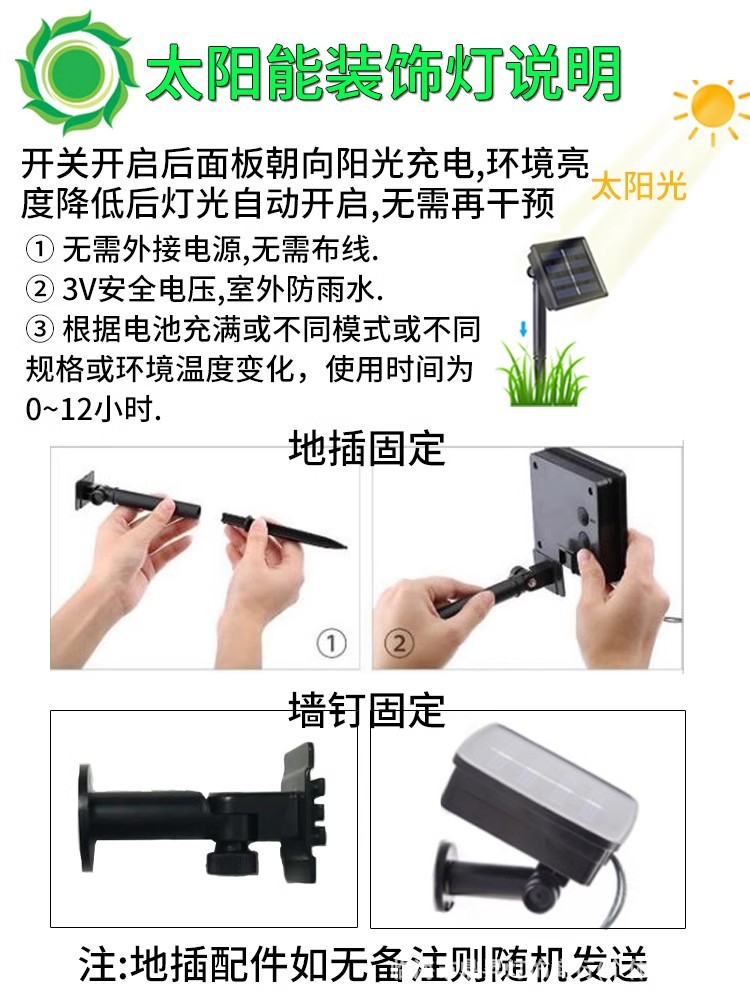 太阳能装饰灯说明

开关开启后面板朝向阳光充电,环境亮度降低后灯光自动开启,无需再干预

太阳光

① 无需外接电源,无需布线.
② 3V安全电压,室外防雨水.
③ 根据电池充满或不同模式或不同规格或环境温度变化，使用时间为0~12小时.

地插固定

①

②

墙钉固定

注:地插配件如无备注则随机发送