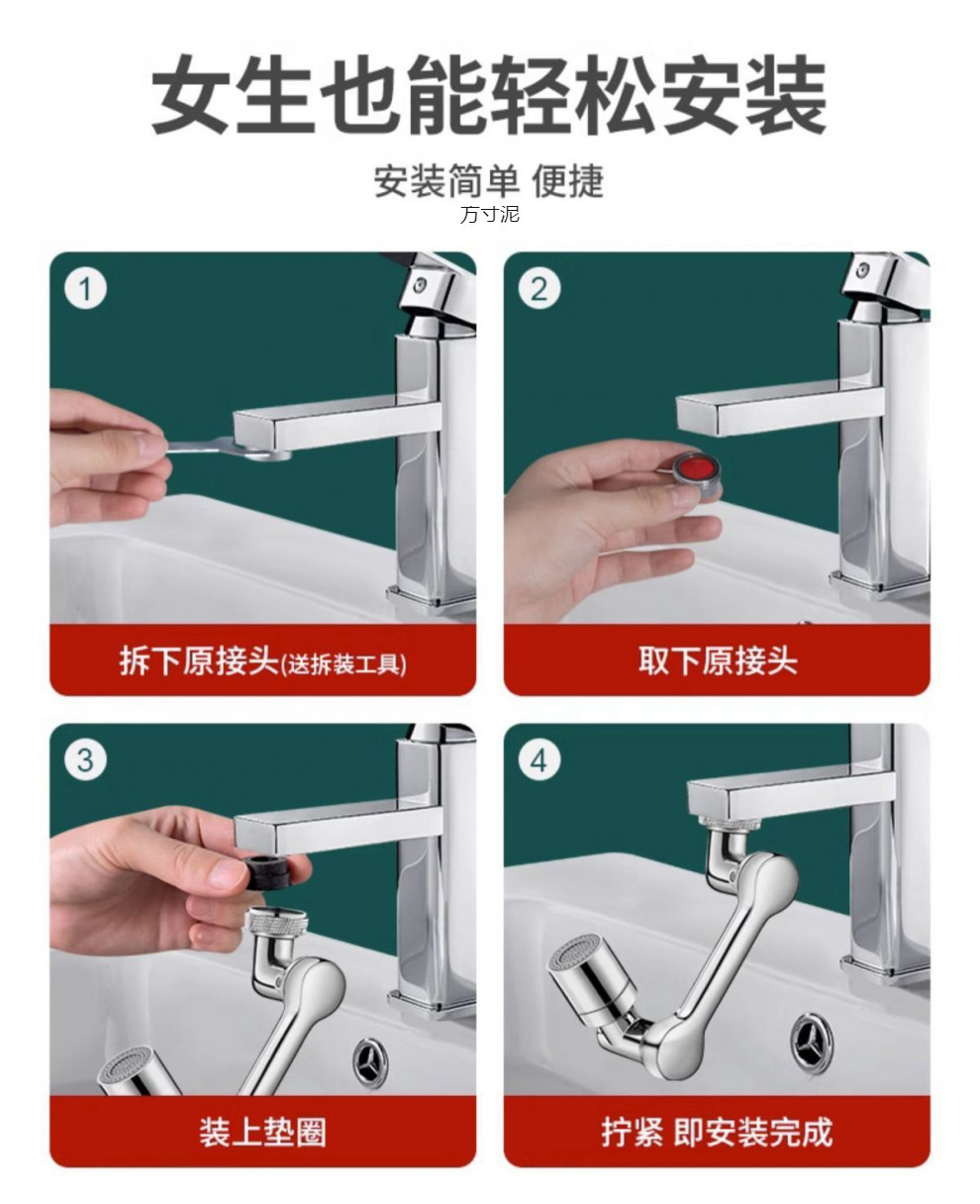 女生也能轻松安装

安装简单 便捷

万寸泥

1

拆下原接头(送拆装工具)

2

取下原接头

3

装上垫圈

4

拧紧 即安装完成