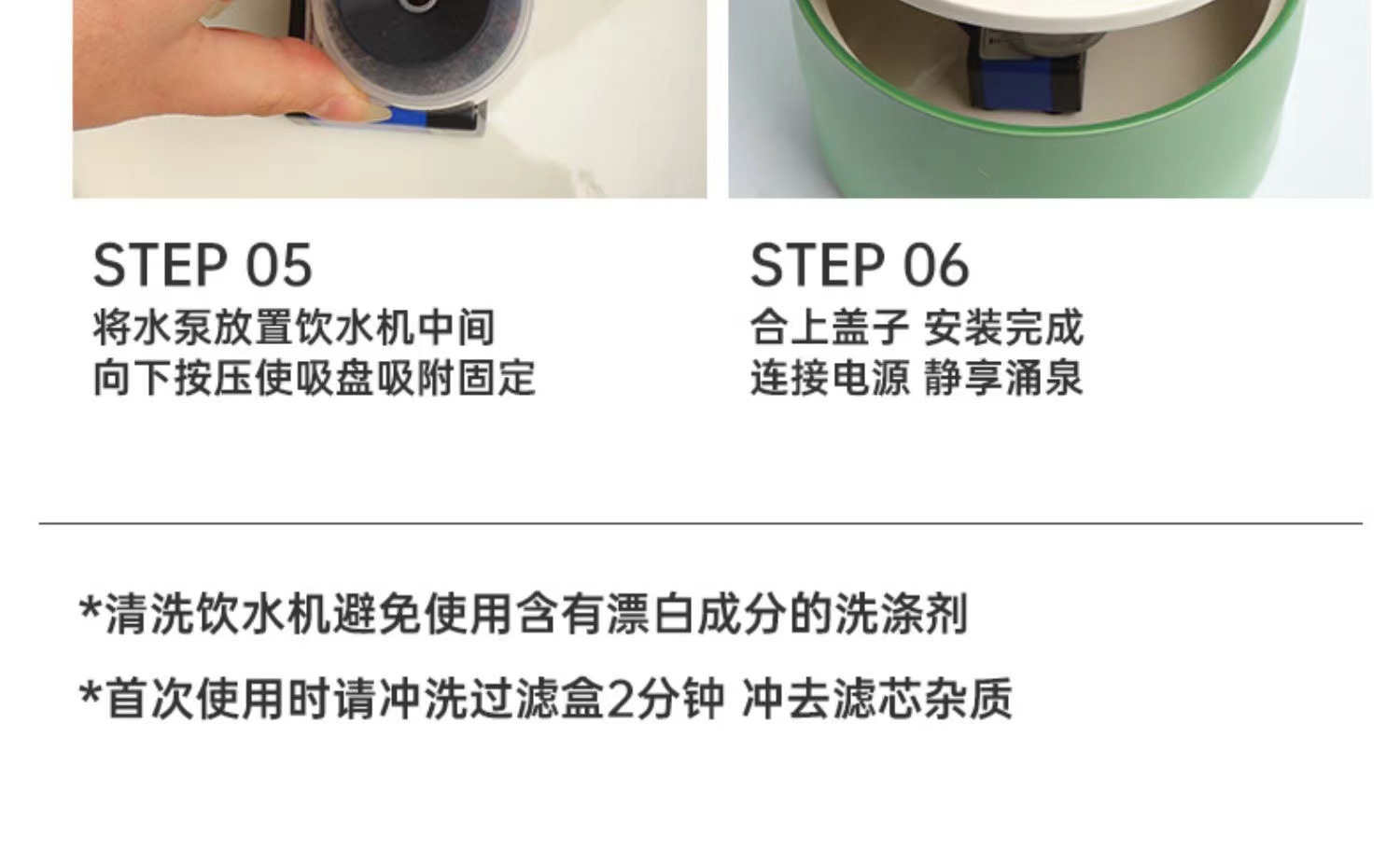 STEP 05
将水泵放置饮水机中间
向下按压使吸盘吸附固定

STEP 06
合上盖子 安装完成
连接电源 静享涌泉

*清洗饮水机避免使用含有漂白成分的洗涤剂

*首次使用时请冲洗过滤盒2分钟 冲去滤芯杂质