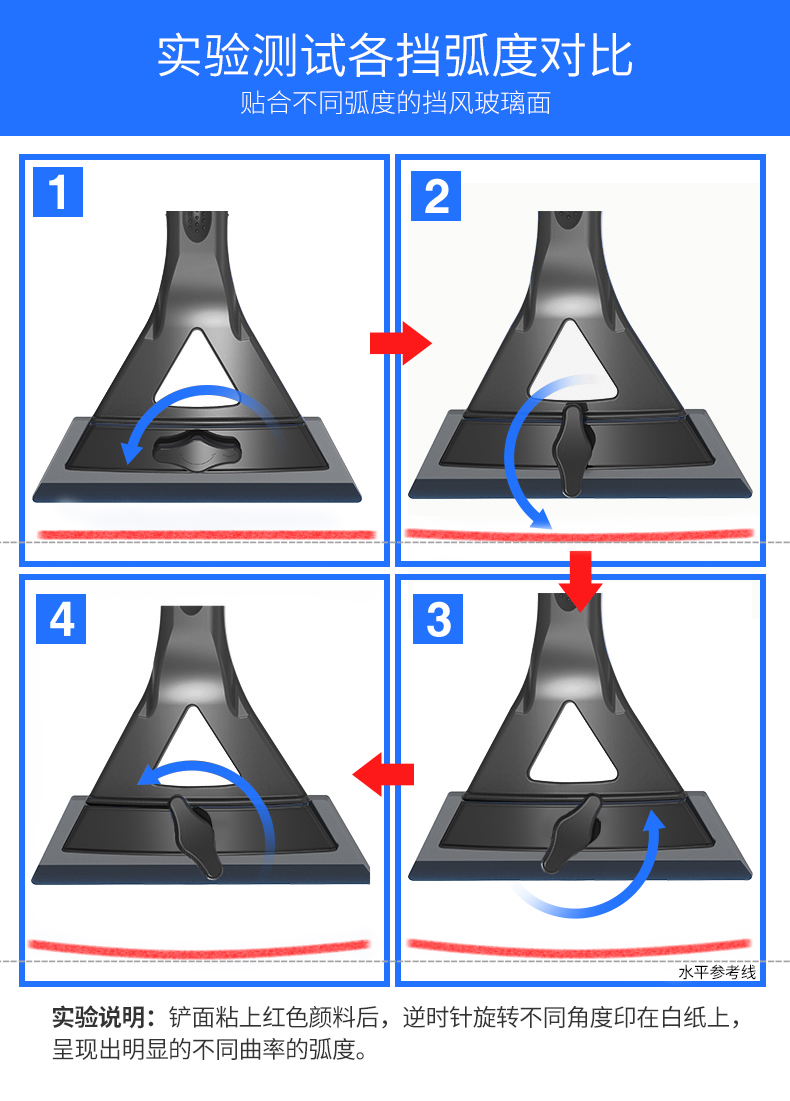 实验测试各挡弧度对比

贴合不同弧度的挡风玻璃面

1

2

4

3

水平参考线

实验说明：铲面粘上红色颜料后，逆时针旋转不同角度印在白纸上，呈现出明显的不同曲率的弧度。