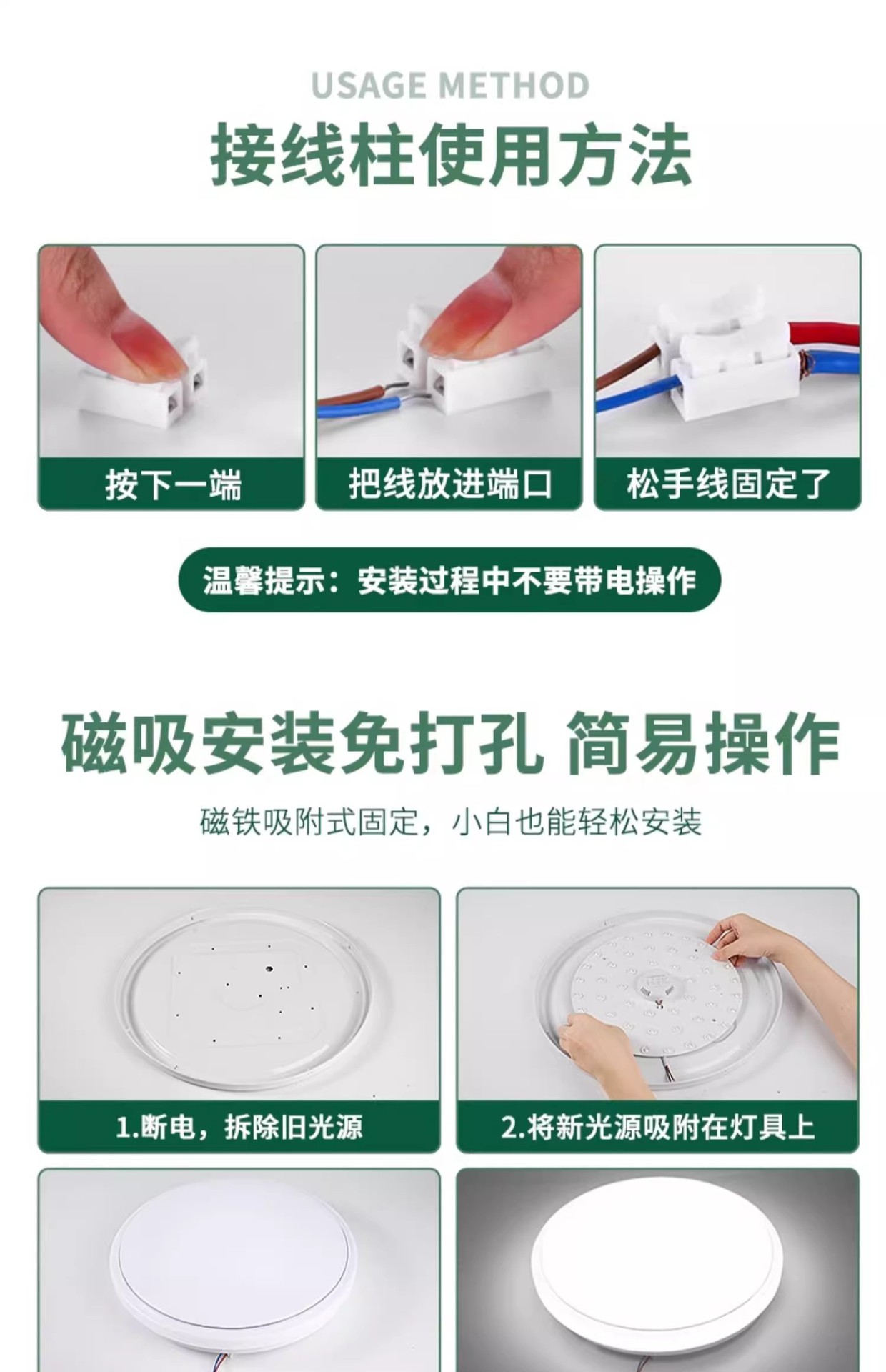 USAGE METHOD

接线柱使用方法

按下一端

把线放进端口

松手线固定了

温馨提示：安装过程中不要带电操作

磁吸安装免打孔 简易操作

磁铁吸附式固定，小白也能轻松安装

1.断电，拆除旧光源

2.将新光源吸附在灯具上