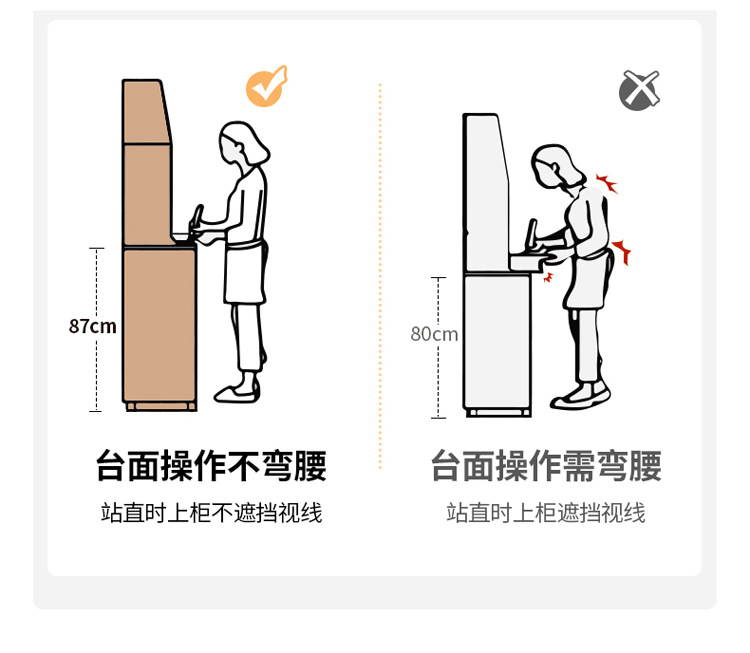 87cm

台面操作不弯腰

站直时上柜不遮挡视线

80cm

台面操作需弯腰

站直时上柜遮挡视线