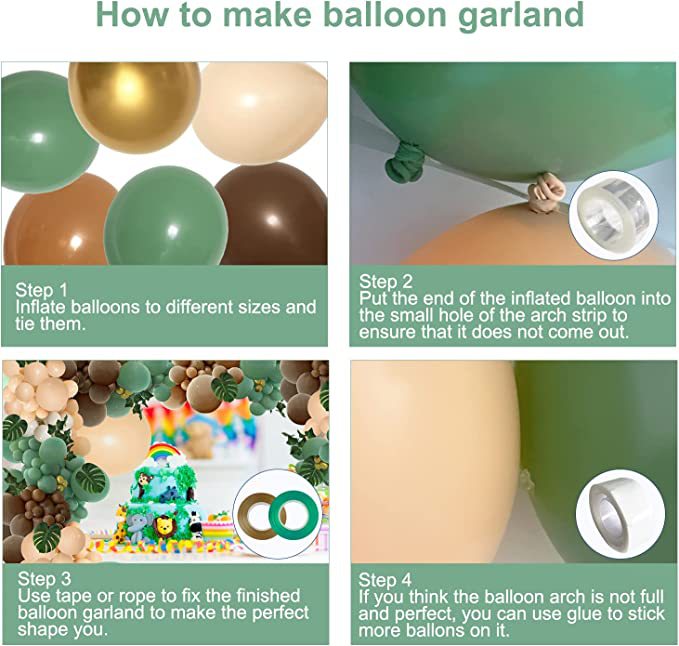 How to make balloon garland

Step 1
Inflate balloons to different sizes and tie them.

Step 2
Put the end of the inflated balloon into the small hole of the arch strip to ensure that it does not come out.

Step 3
Use tape or rope to fix the finished balloon garland to make the perfect shape you.

Step 4
If you think the balloon arch is not full and perfect, you can use glue to stick more ballons on it.