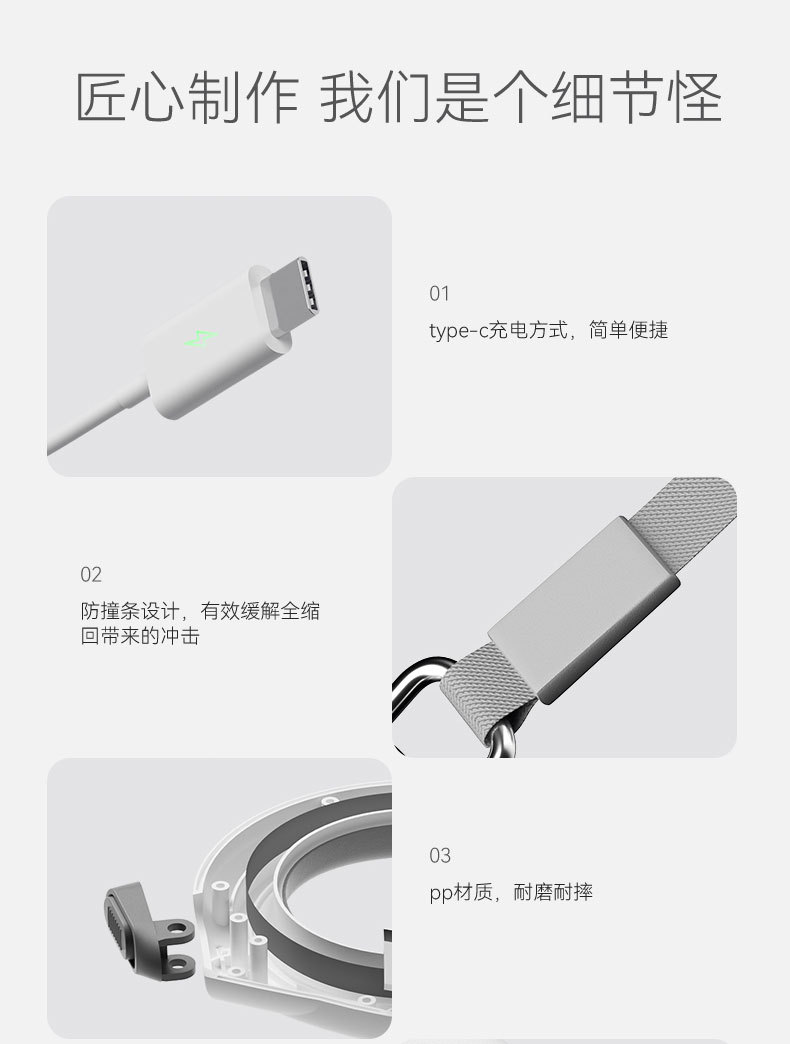 匠心制作 我们是个细节怪

01

type-c充电方式，简单便捷

02

防撞条设计，有效缓解全缩回带来的冲击

03

pp材质，耐磨耐摔