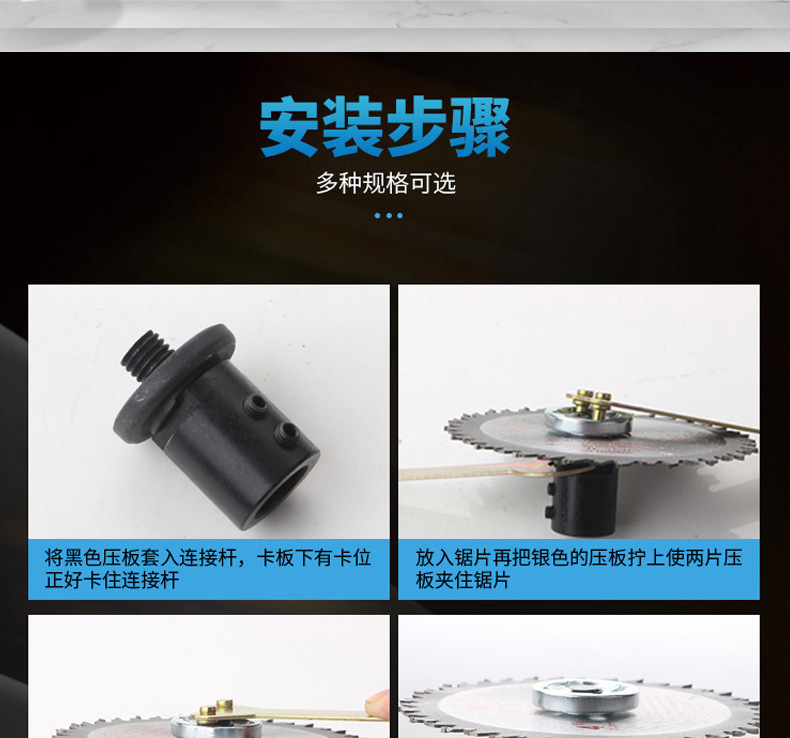 安装步骤

多种规格可选

将黑色压板套入连接杆，卡板下有卡位正好卡住连接杆

放入锯片再把银色的压板拧上使两片压板夹住锯片