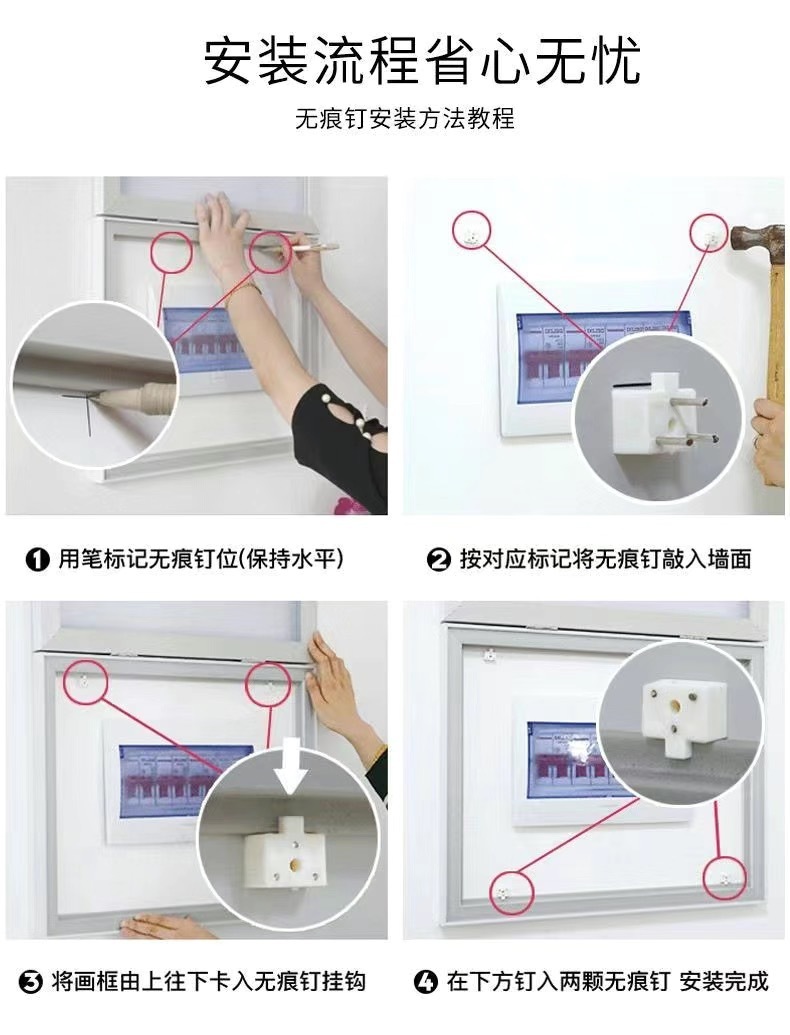 安装流程省心无忧

无痕钉安装方法教程

❶ 用笔标记无痕钉位(保持水平)

❷ 按对应标记将无痕钉敲入墙面

❸ 将画框由上往下卡入无痕钉挂钩

❹ 在下方钉入两颗无痕钉 安装完成