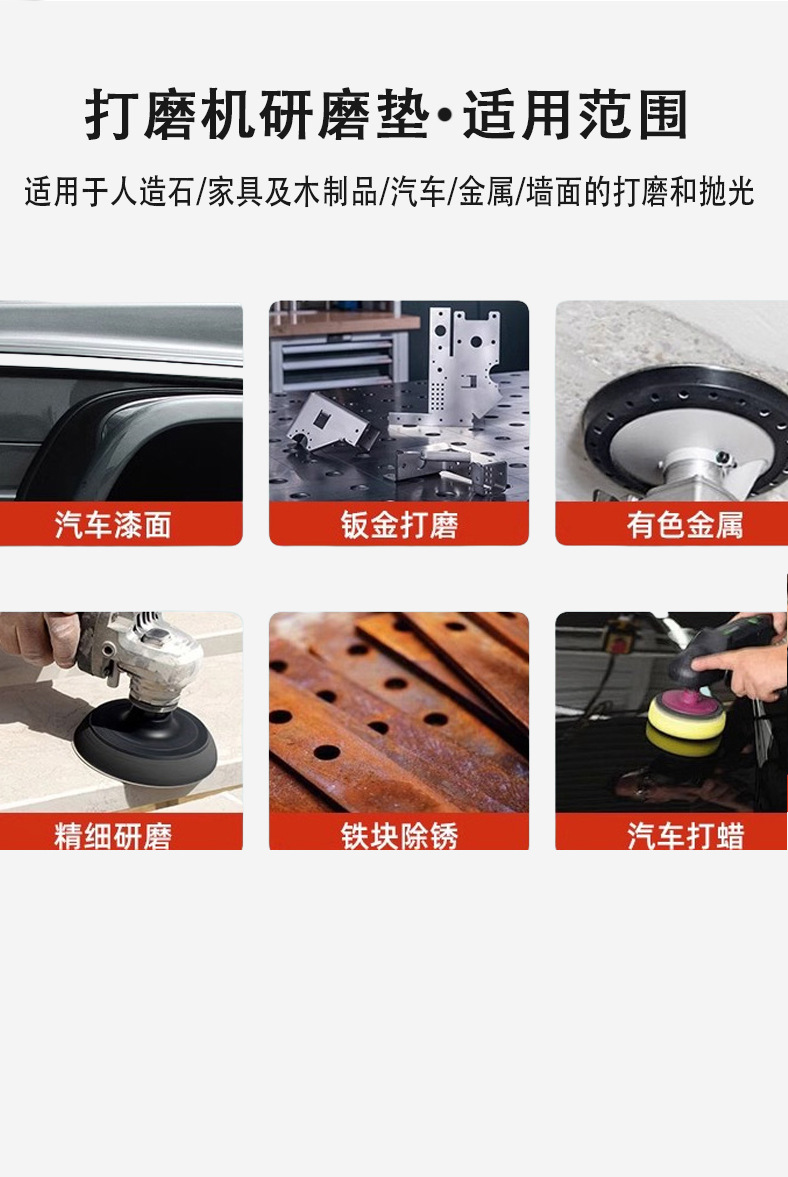 打磨机研磨垫·适用范围

适用于人造石/家具及木制品/汽车/金属/墙面的打磨和抛光

汽车漆面

钣金打磨

有色金属

精细研磨

铁块除锈

汽车打蜡