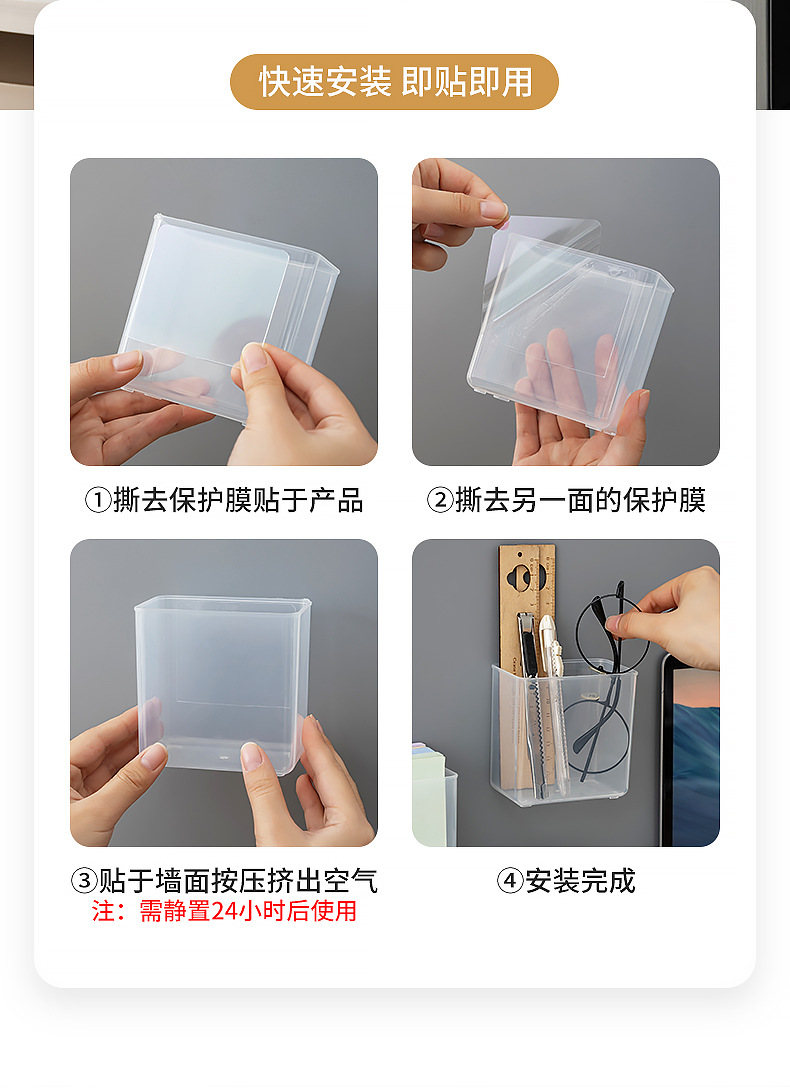 快速安装 即贴即用

①撕去保护膜贴于产品

②撕去另一面的保护膜

③贴于墙面按压挤出空气
注：需静置24小时后使用

④安装完成